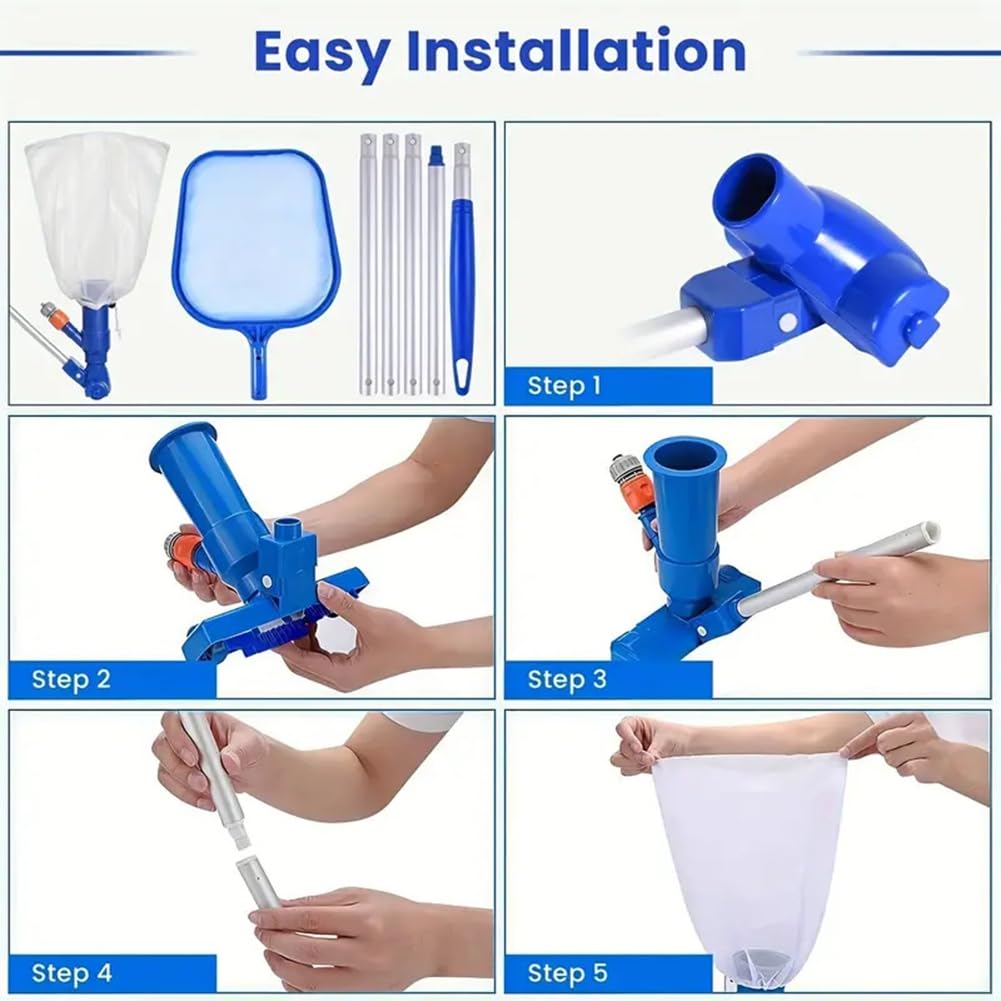 Easy Installation

Step 1

Step 2

Step 3

Step 4

Step 5