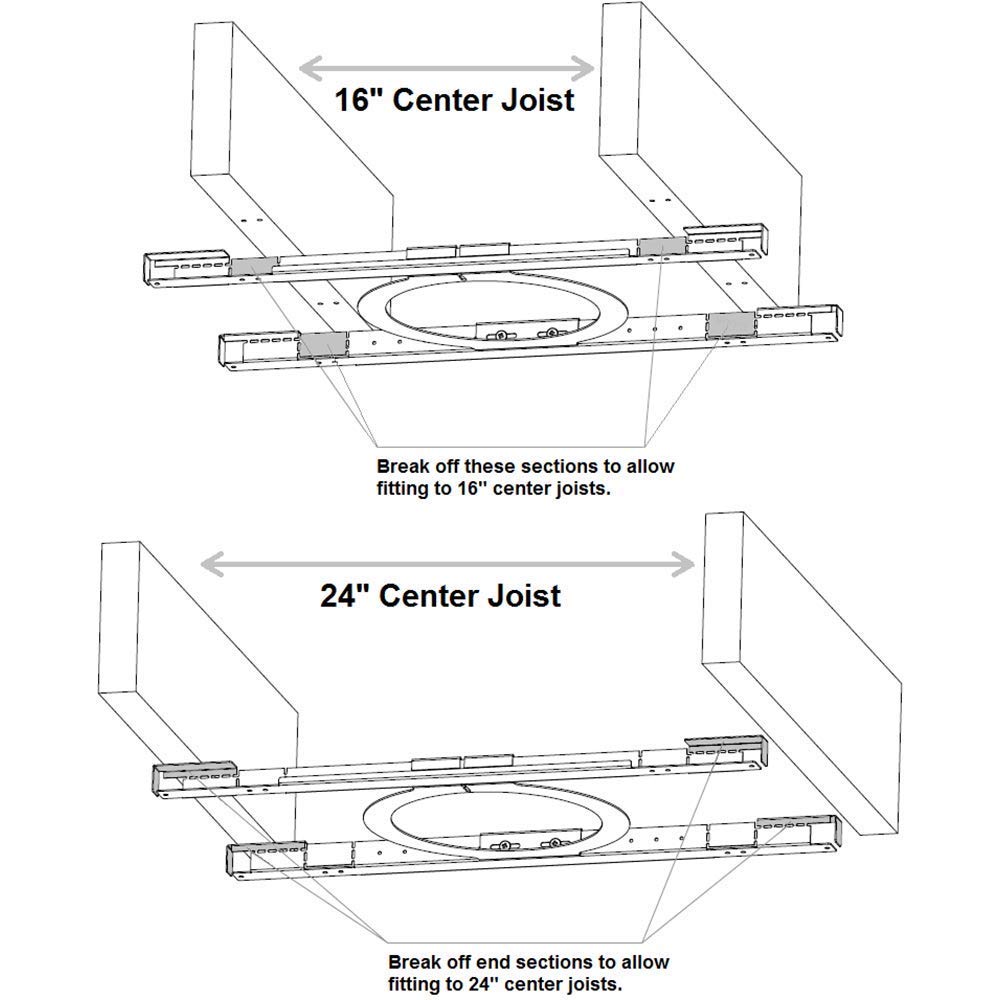 16" Center Joist

Break off these sections to allow fitting to 16" center joists.

24" Center Joist

Break off end sections to allow fitting to 24" center joists.