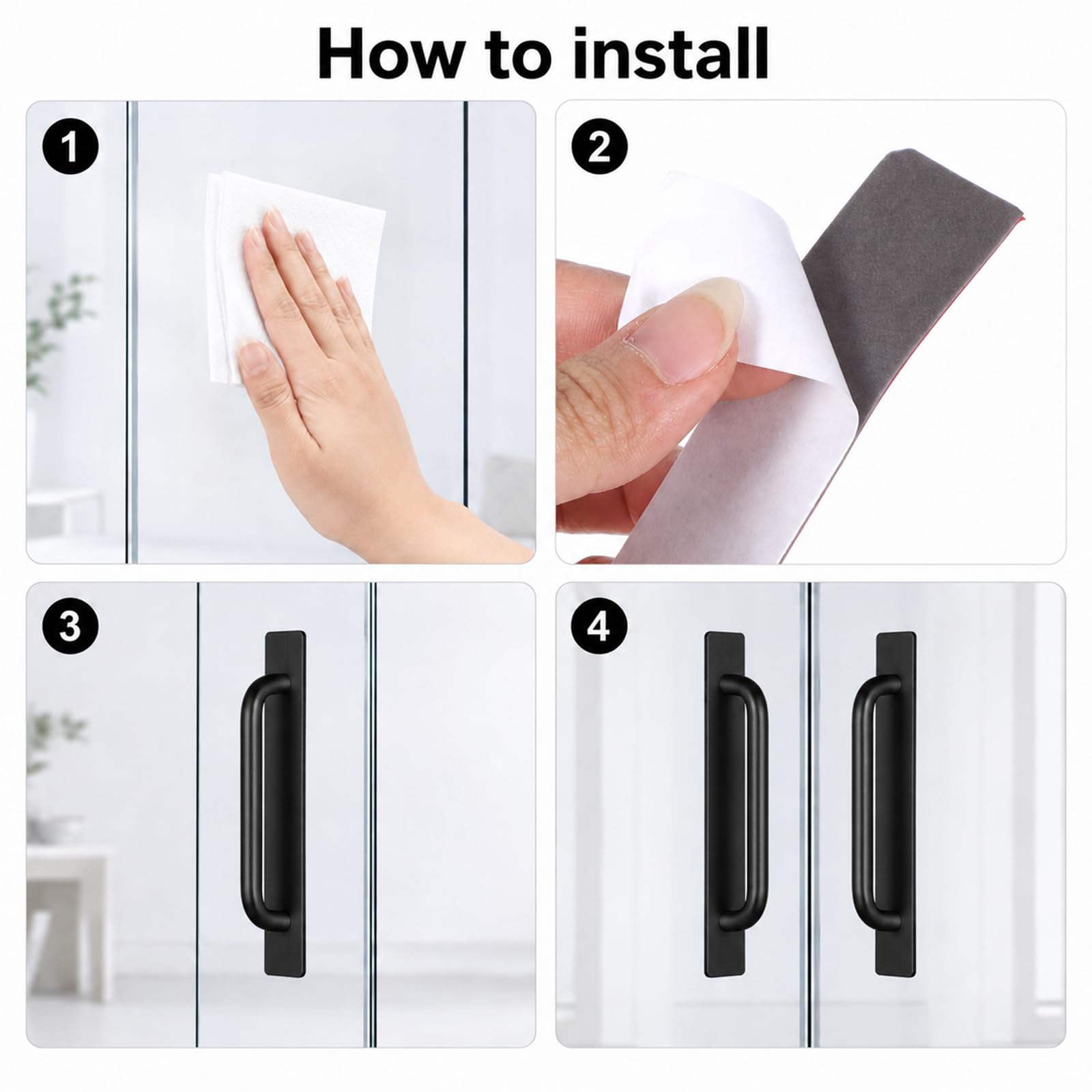 How to install

1

2

3

4