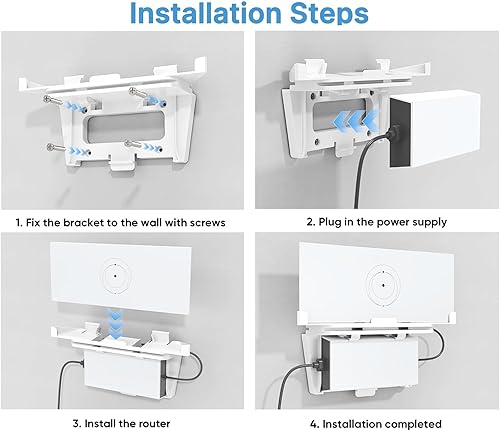 Installation Steps

1. Fix the bracket to the wall with screws

2. Plug in the power supply

3. Install the router

4. Installation completed