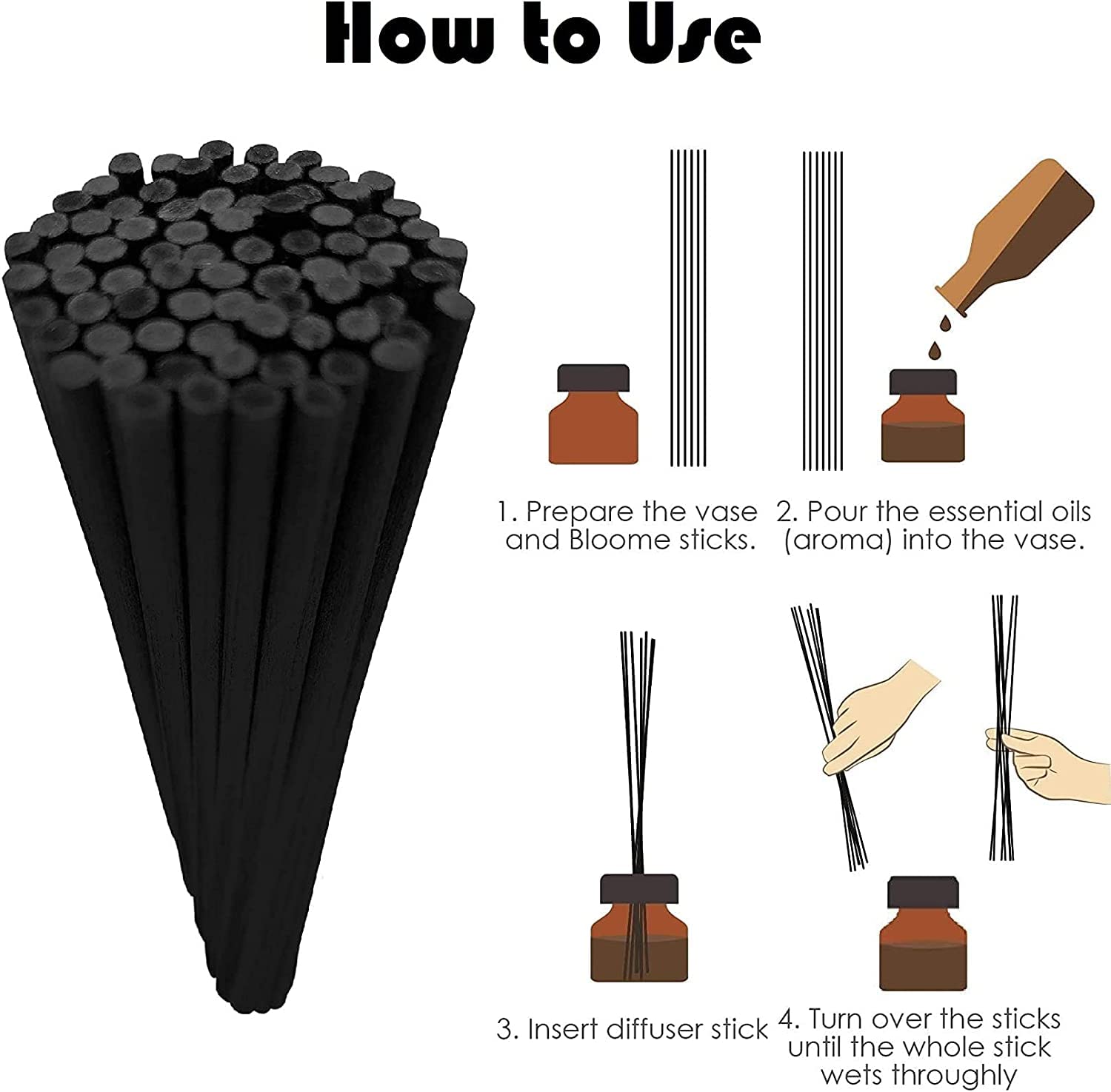 How to Use

1. Prepare the vase and Bloome sticks.

2. Pour the essential oils (aroma) into the vase.

3. Insert diffuser stick

4. Turn over the sticks until the whole stick wets throughly