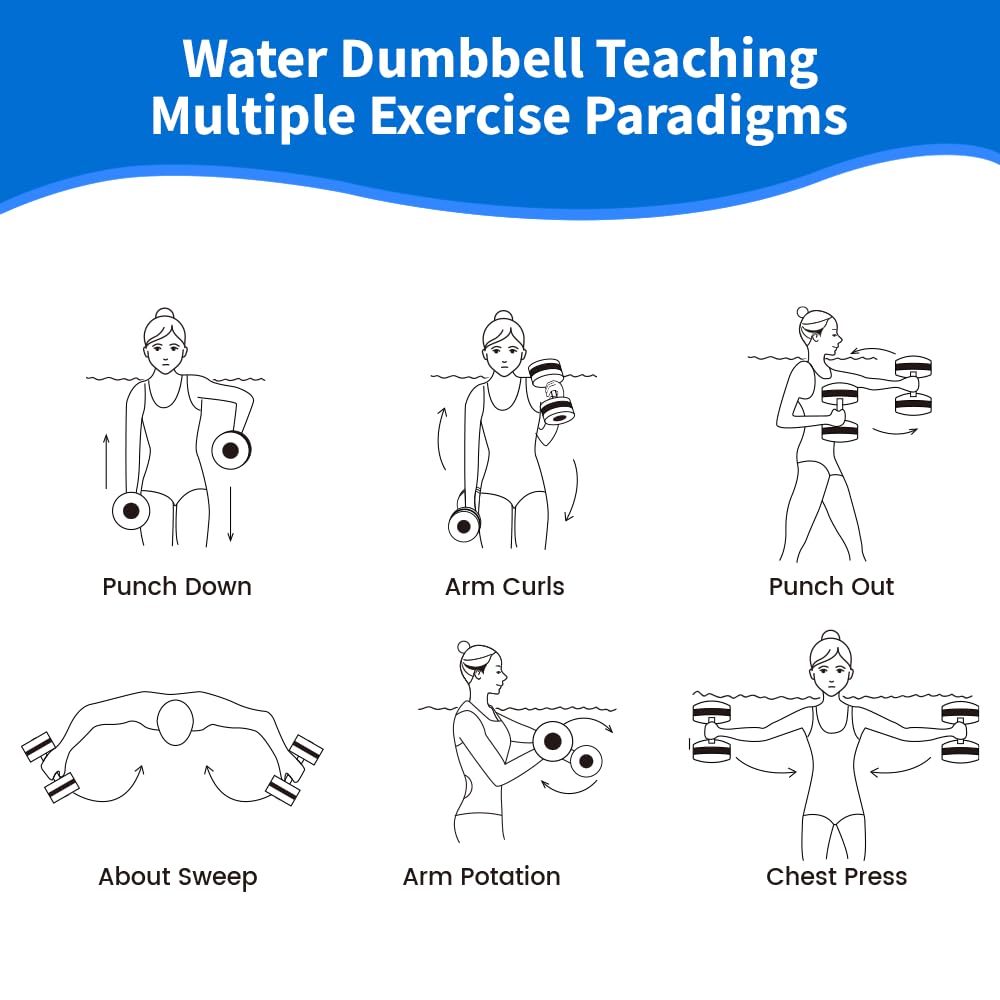 Water Dumbbell Teaching Multiple Exercise Paradigms

Punch Down

Arm Curls

Punch Out

About Sweep

Arm Potation

Chest Press