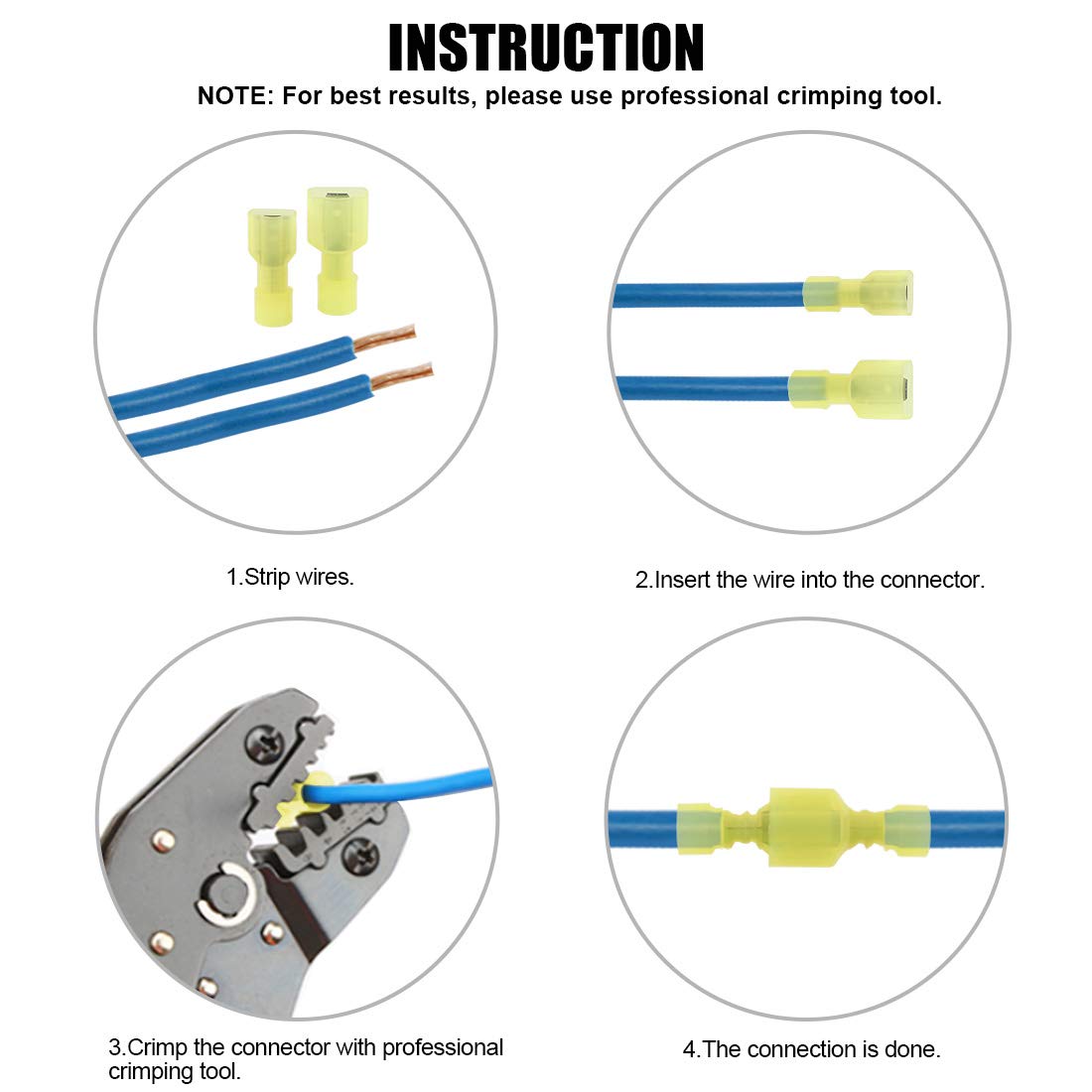 INSTRUCTION

NOTE: For best results, please use professional crimping tool.

1.Strip wires.

2.Insert the wire into the connector.

3.Crimp the connector with professional crimping tool.

4.The connection is done.