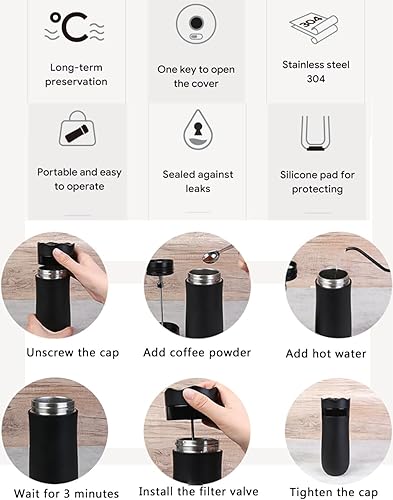 °C

Long-term preservation

One key to open the cover

304

Stainless steel 304

Portable and easy to operate

Sealed against leaks

Silicone pad for protecting

Unscrew the cap

Add coffee powder

Add hot water

Wait for 3 minutes

Install the filter valve

Tighten the cap