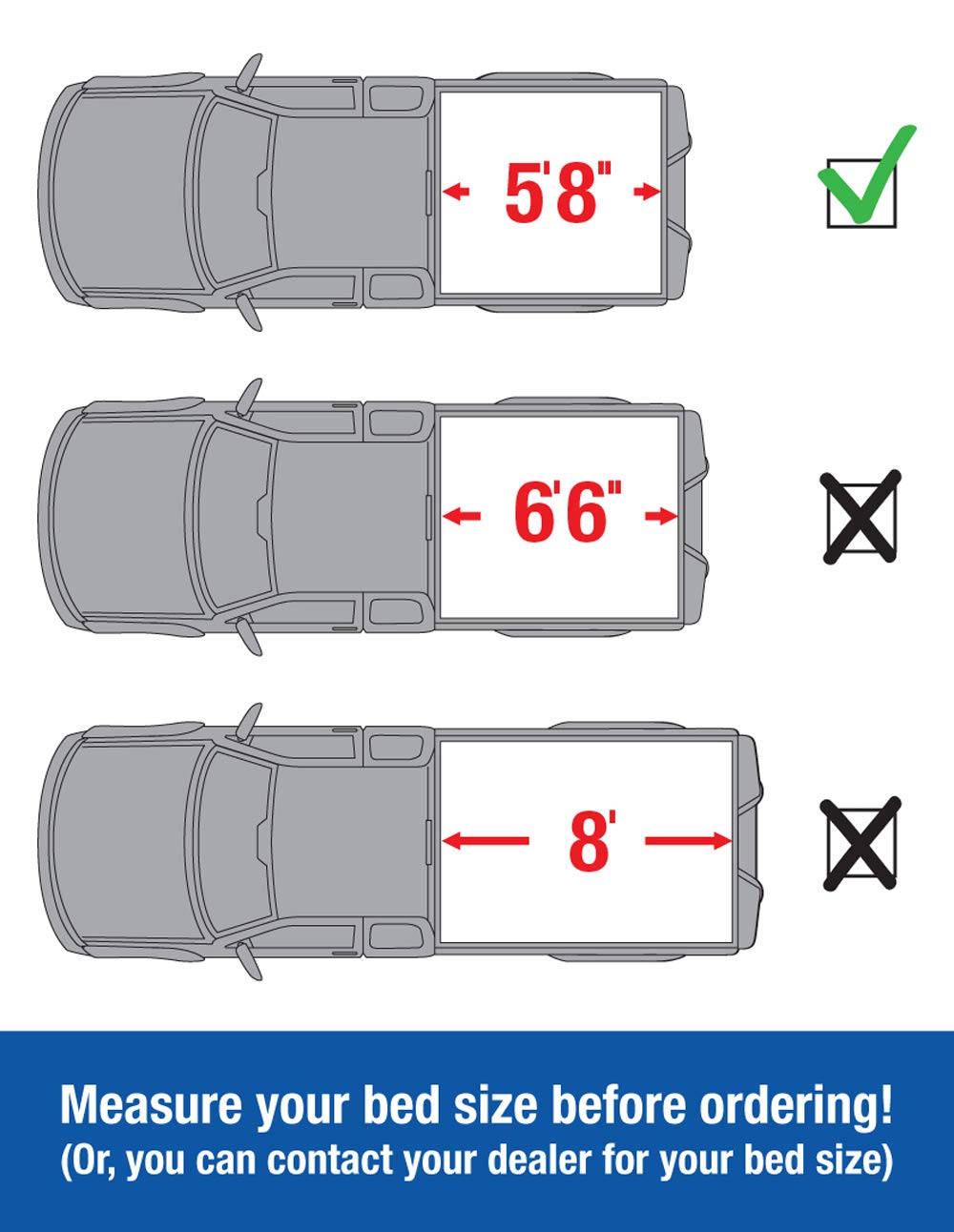 5'8"

6'6"

8'

Measure your bed size before ordering!
(Or, you can contact your dealer for your bed size)