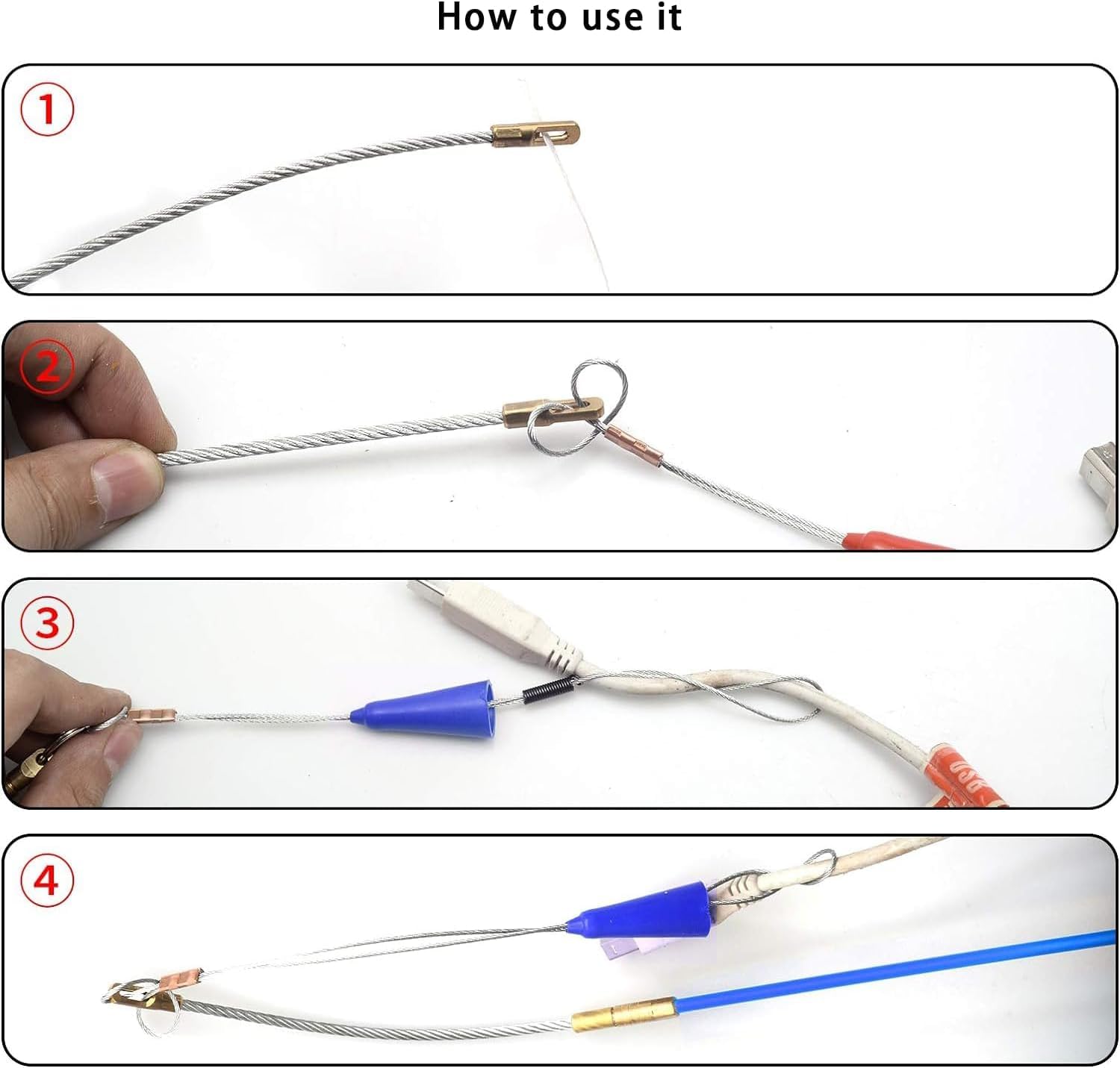 How to use it

1

2

3

4