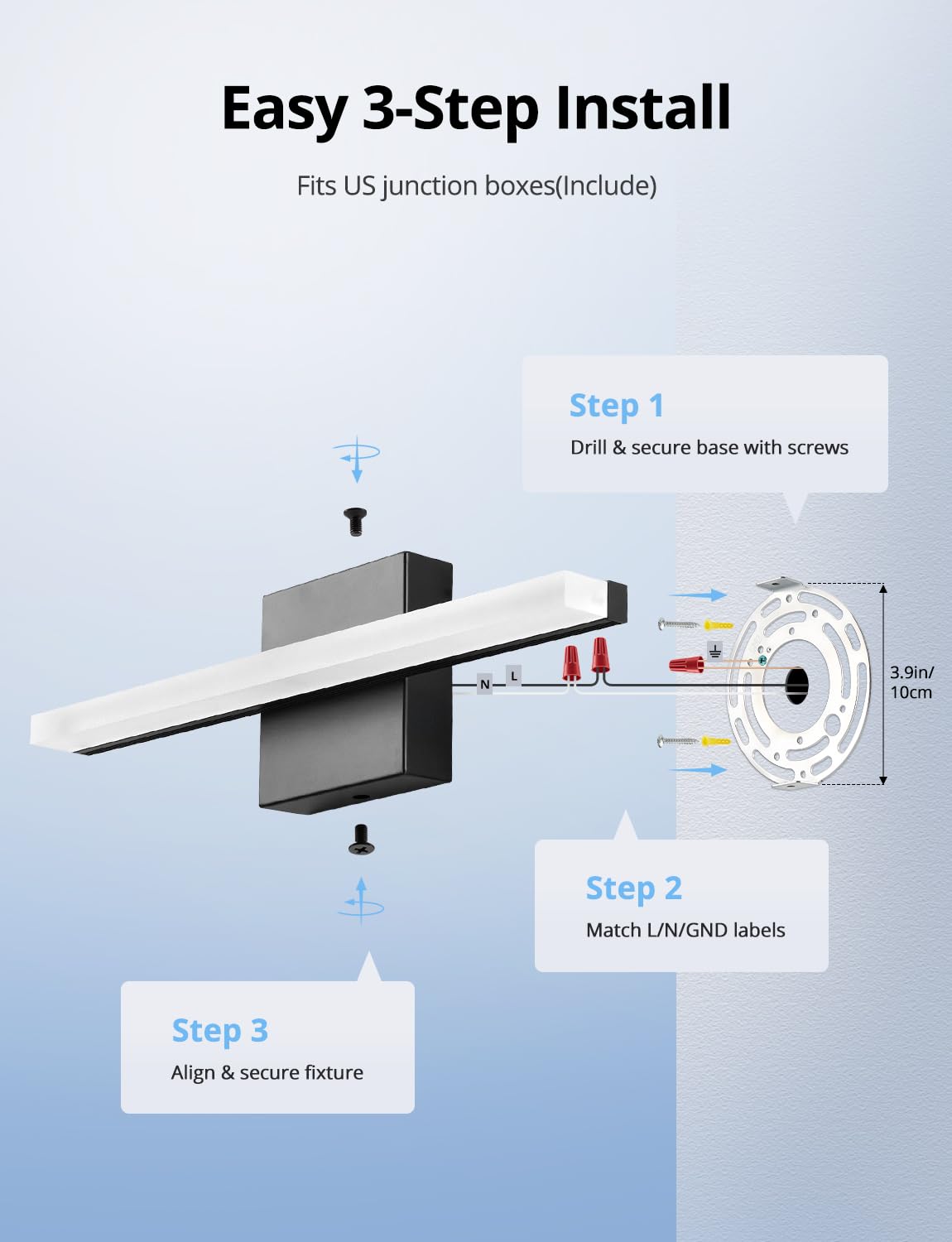 Easy 3-Step Install

Fits US junction boxes(Include)

Step 1
Drill & secure base with screws

N L

3.9in/
10cm

Step 2
Match L/N/GND labels

Step 3
Align & secure fixture