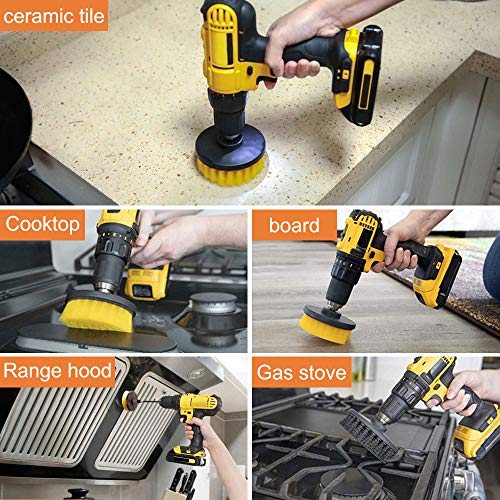 ceramic tile

Cooktop

board

Range hood

Gas stove