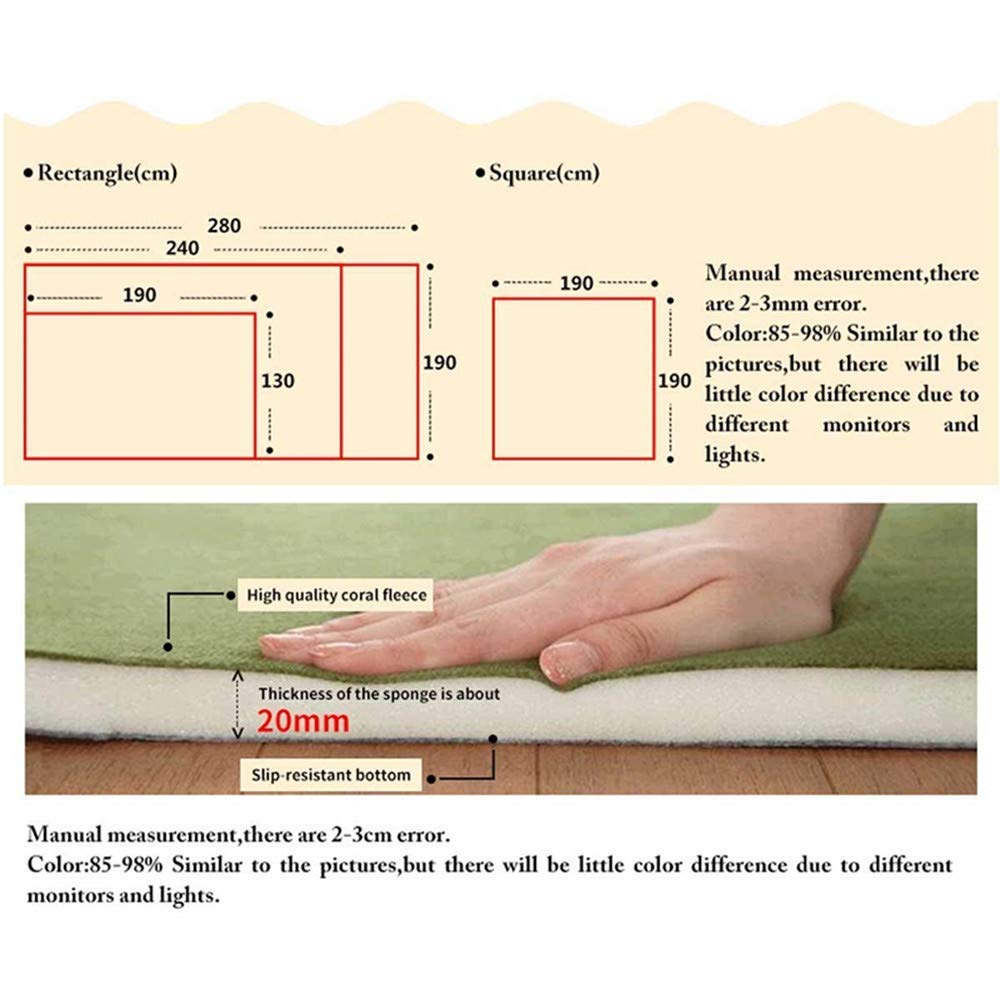 • Rectangle(cm)

280
240
190
130
190

• Square(cm)

190
190

Manual measurement,there are 2-3mm error.
Color:85-98% Similar to the pictures,but there will be little color difference due to different monitors and lights.

High quality coral fleece

Thickness of the sponge is about
20mm

Slip-resistant bottom

Manual measurement,there are 2-3cm error.
Color:85-98% Similar to the pictures,but there will be little color difference due to different monitors and lights.