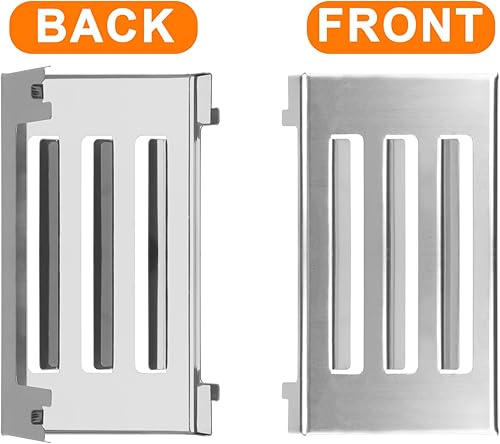 BACK

FRONT