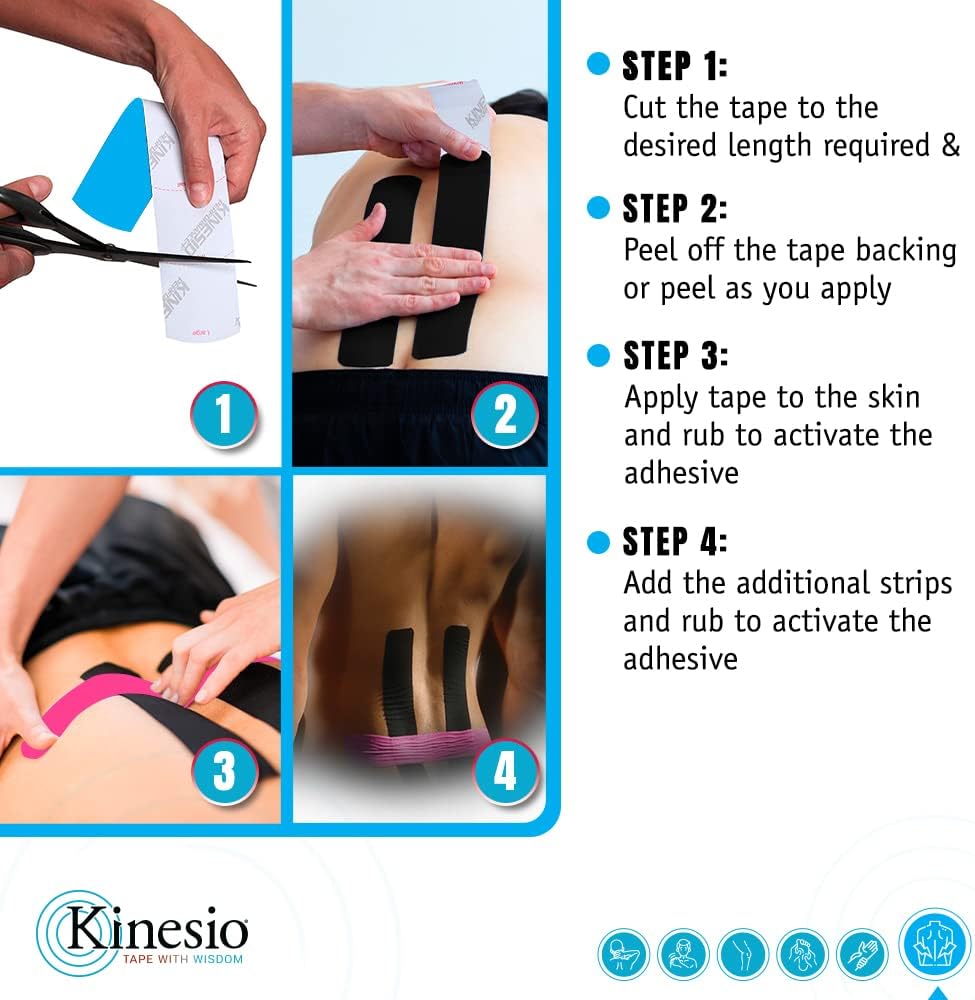 1

2

3

4

STEP 1:
Cut the tape to the desired length required &

STEP 2:
Peel off the tape backing or peel as you apply

STEP 3:
Apply tape to the skin and rub to activate the adhesive

STEP 4:
Add the additional strips and rub to activate the adhesive

Kinesio
TAPE WITH WISDOM