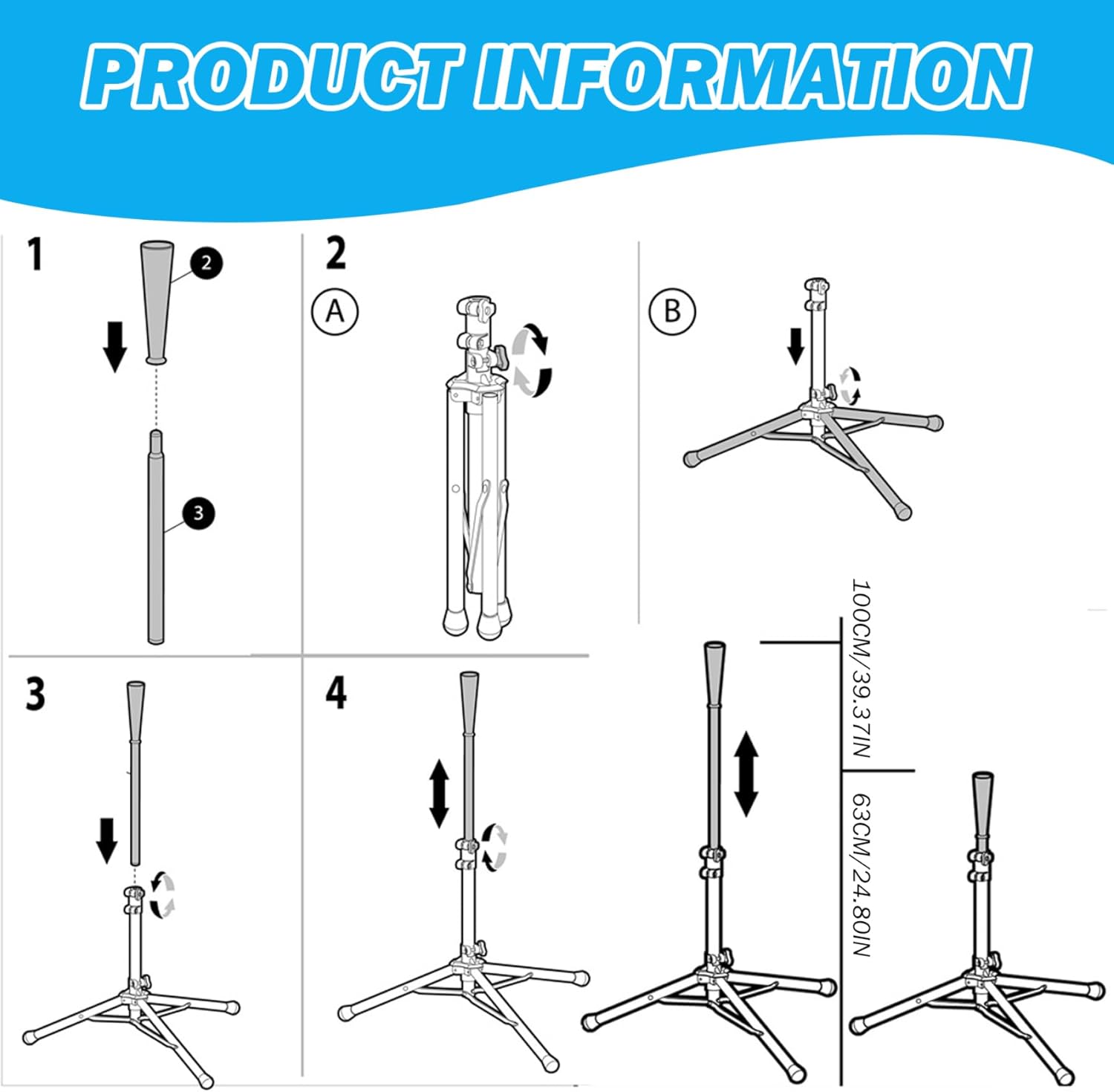 PRODUCT INFORMATION

1

2

3

2

A

B

3

4

100CM/39.37IN

63CM/24.80IN