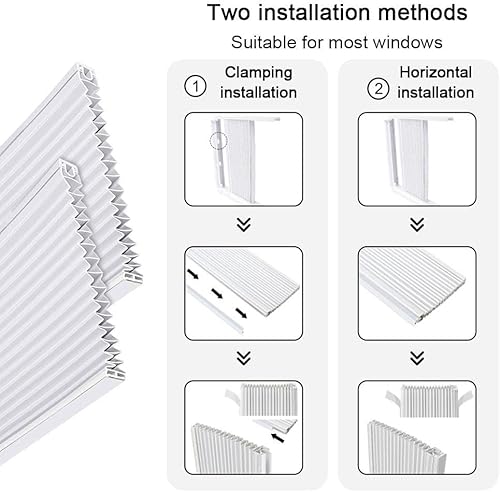 Two installation methods
Suitable for most windows

① Clamping installation

② Horizontal installation