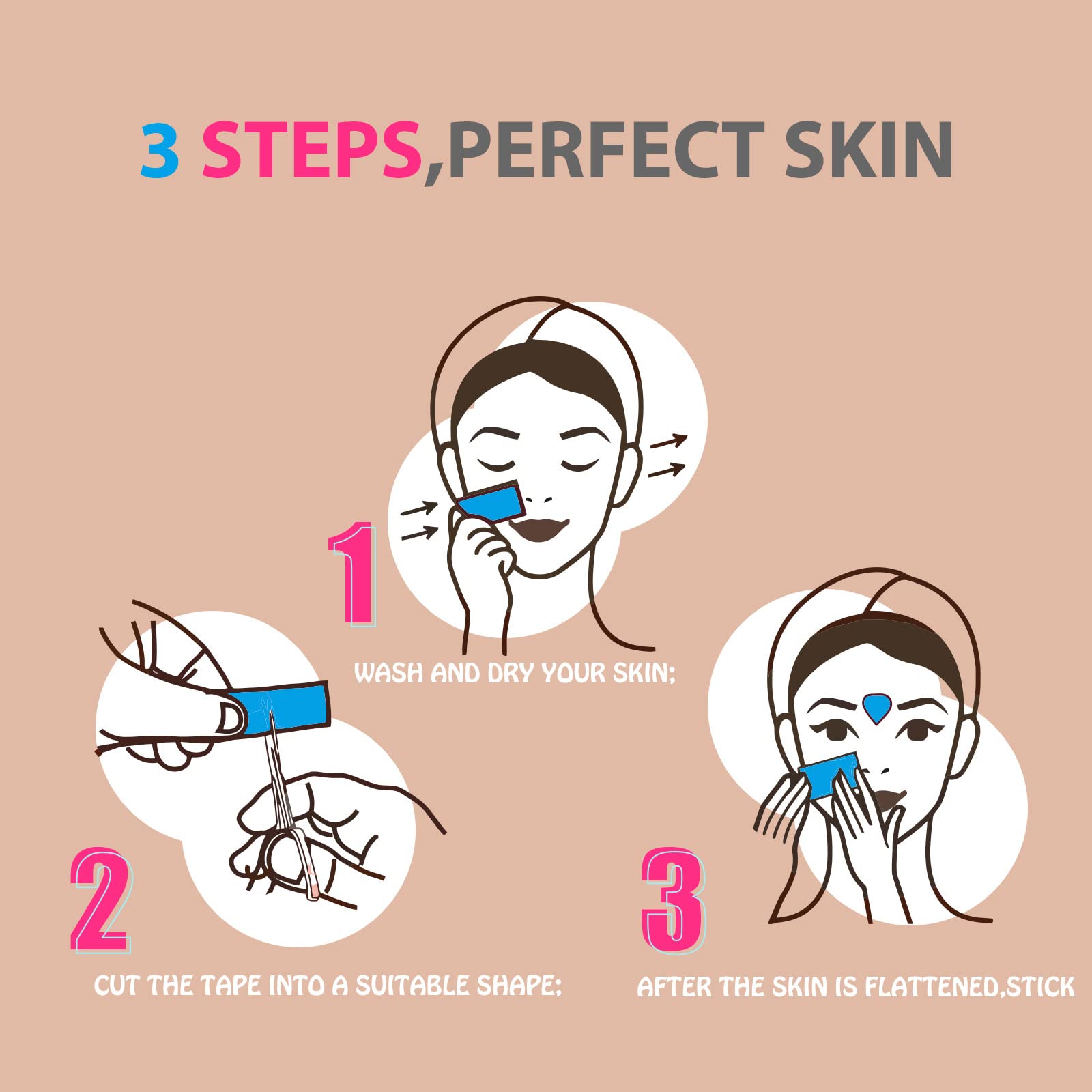 3 STEPS,PERFECT SKIN

1

WASH AND DRY YOUR SKIN;

2

CUT THE TAPE INTO A SUITABLE SHAPE;

3

AFTER THE SKIN IS FLATTENED,STICK