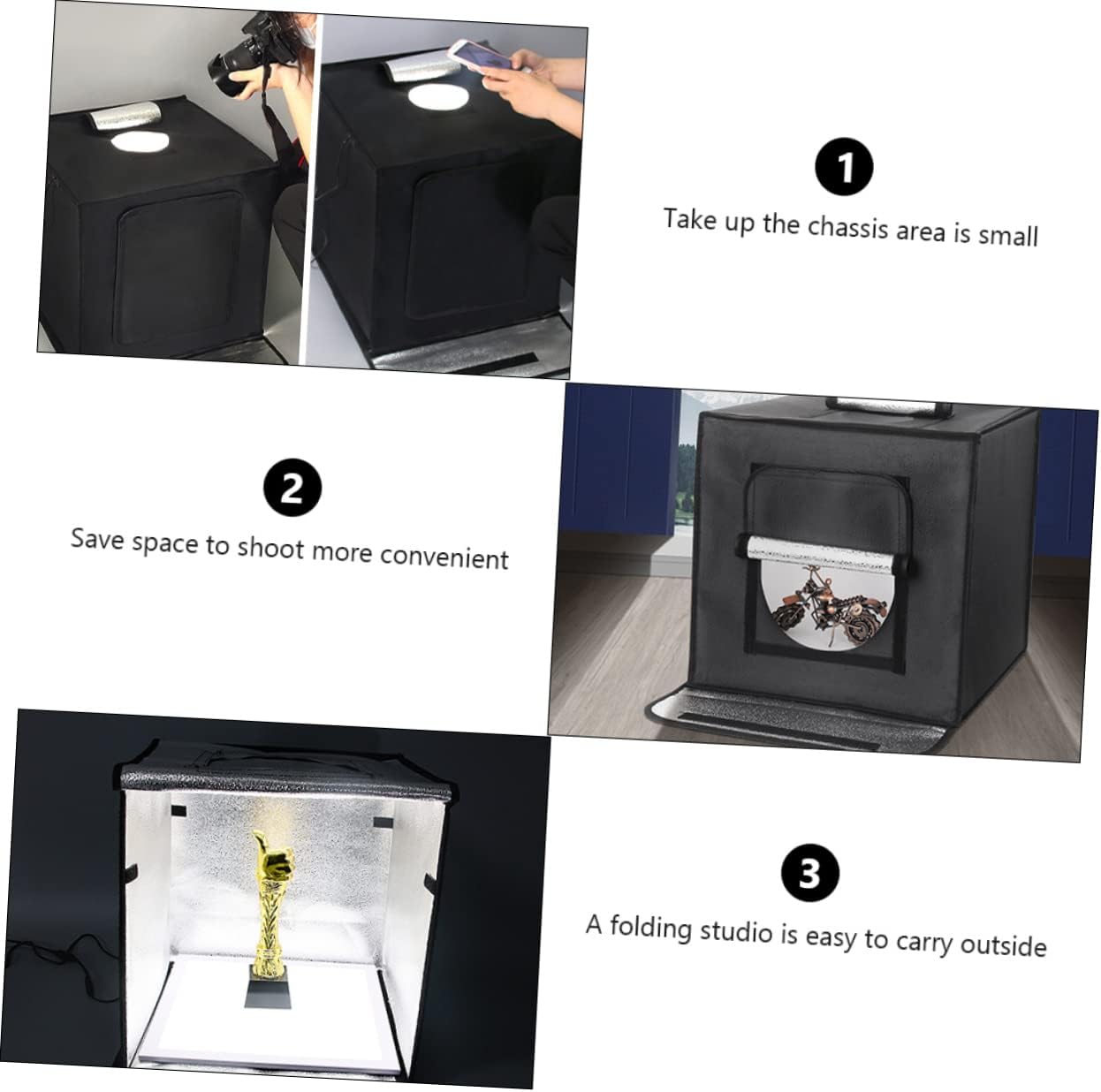 1
Take up the chassis area is small

2
Save space to shoot more convenient

3
A folding studio is easy to carry outside