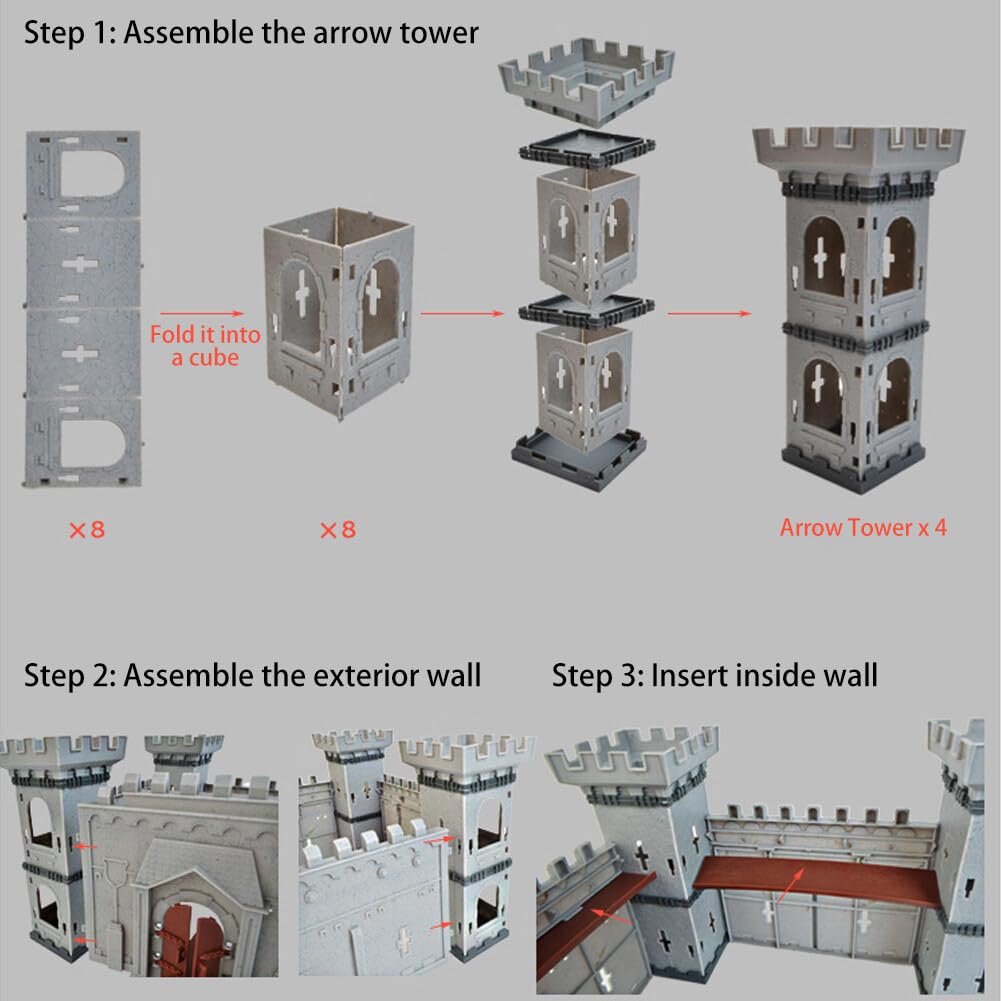 Step 1: Assemble the arrow tower

Fold it into a cube

×8

×8

Arrow Tower x 4

Step 2: Assemble the exterior wall

Step 3: Insert inside wall