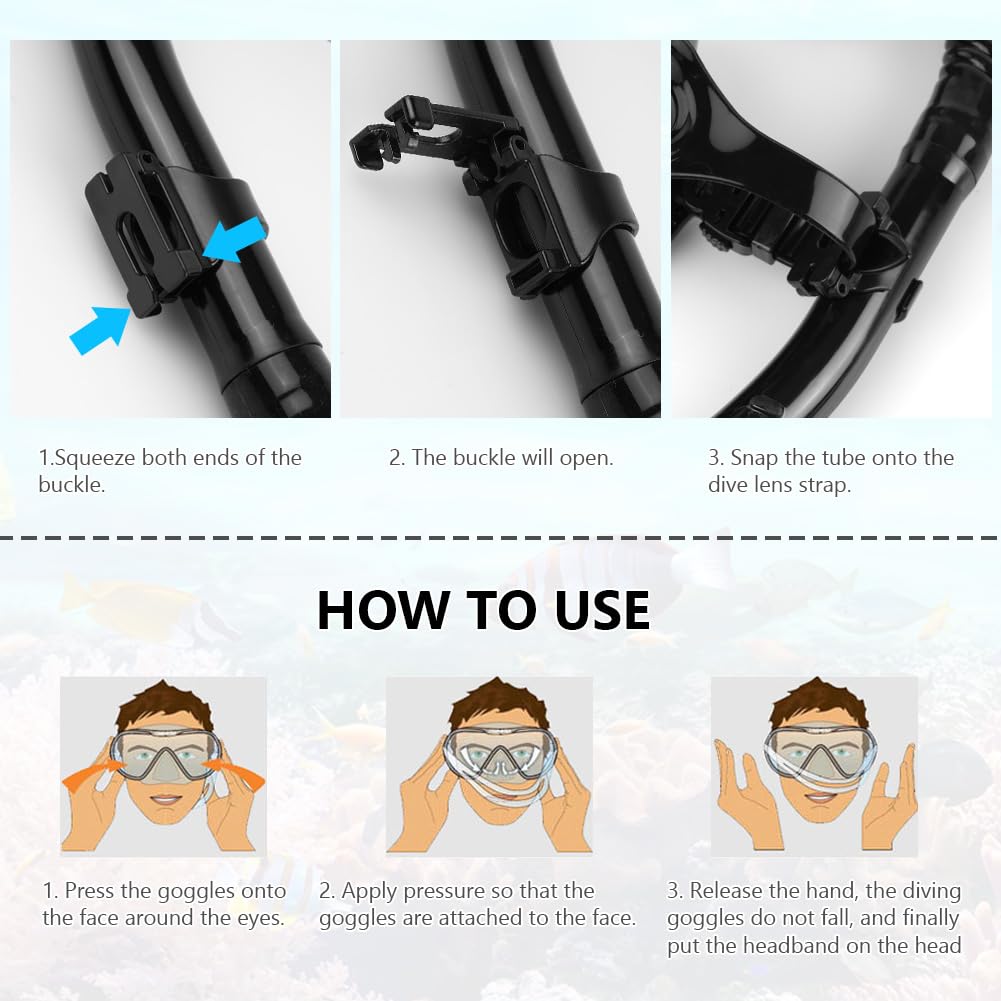 1.Squeeze both ends of the buckle.

2. The buckle will open.

3. Snap the tube onto the dive lens strap.

HOW TO USE

1. Press the goggles onto the face around the eyes.

2. Apply pressure so that the goggles are attached to the face.

3. Release the hand, the diving goggles do not fall, and finally put the headband on the head