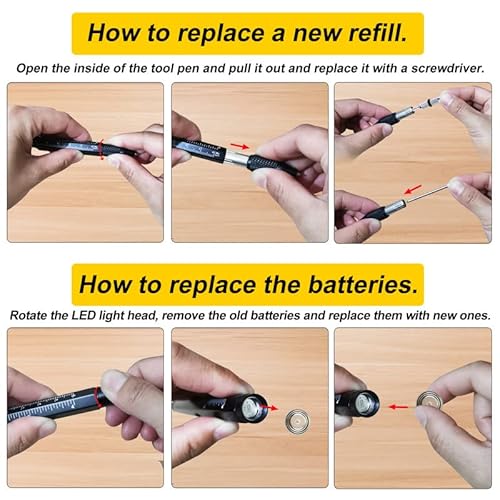 How to replace a new refill.

Open the inside of the tool pen and pull it out and replace it with a screwdriver.

How to replace the batteries.

Rotate the LED light head, remove the old batteries and replace them with new ones.