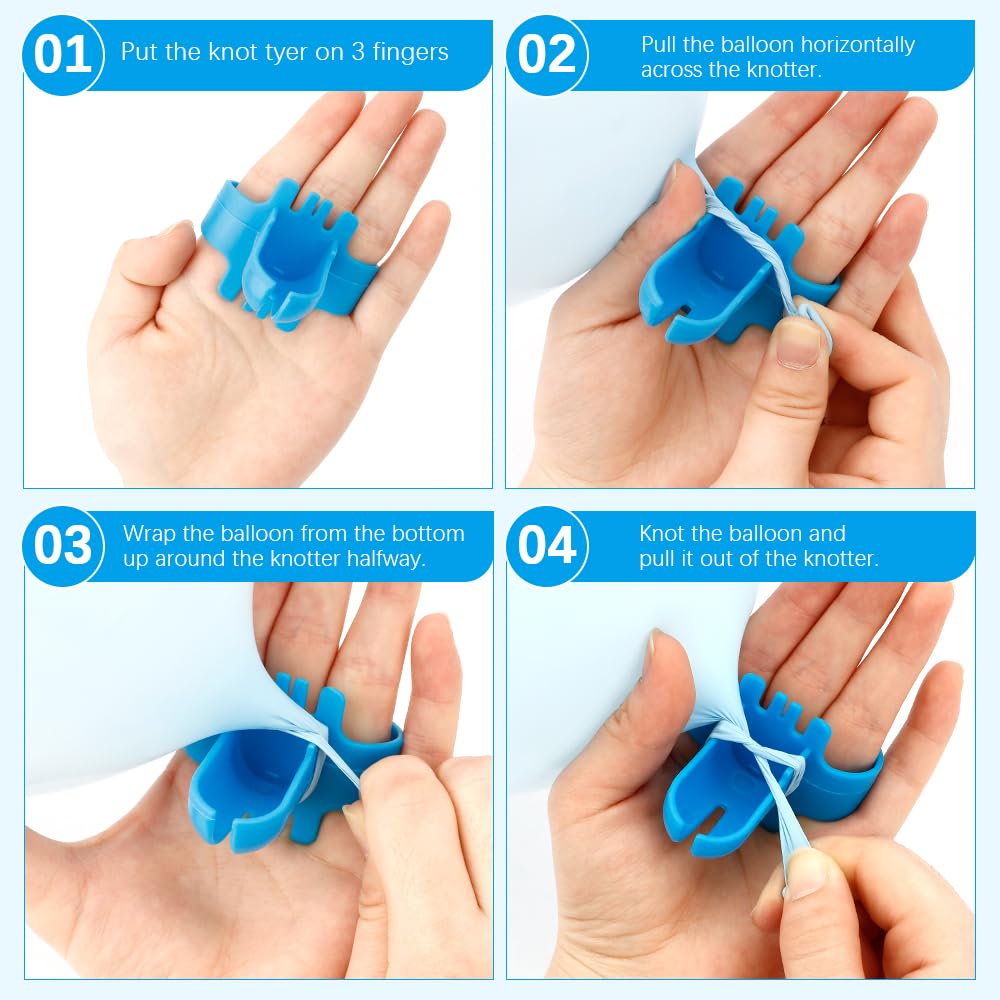 01 Put the knot tyer on 3 fingers

02 Pull the balloon horizontally across the knotter.

03 Wrap the balloon from the bottom up around the knotter halfway.

04 Knot the balloon and pull it out of the knotter.