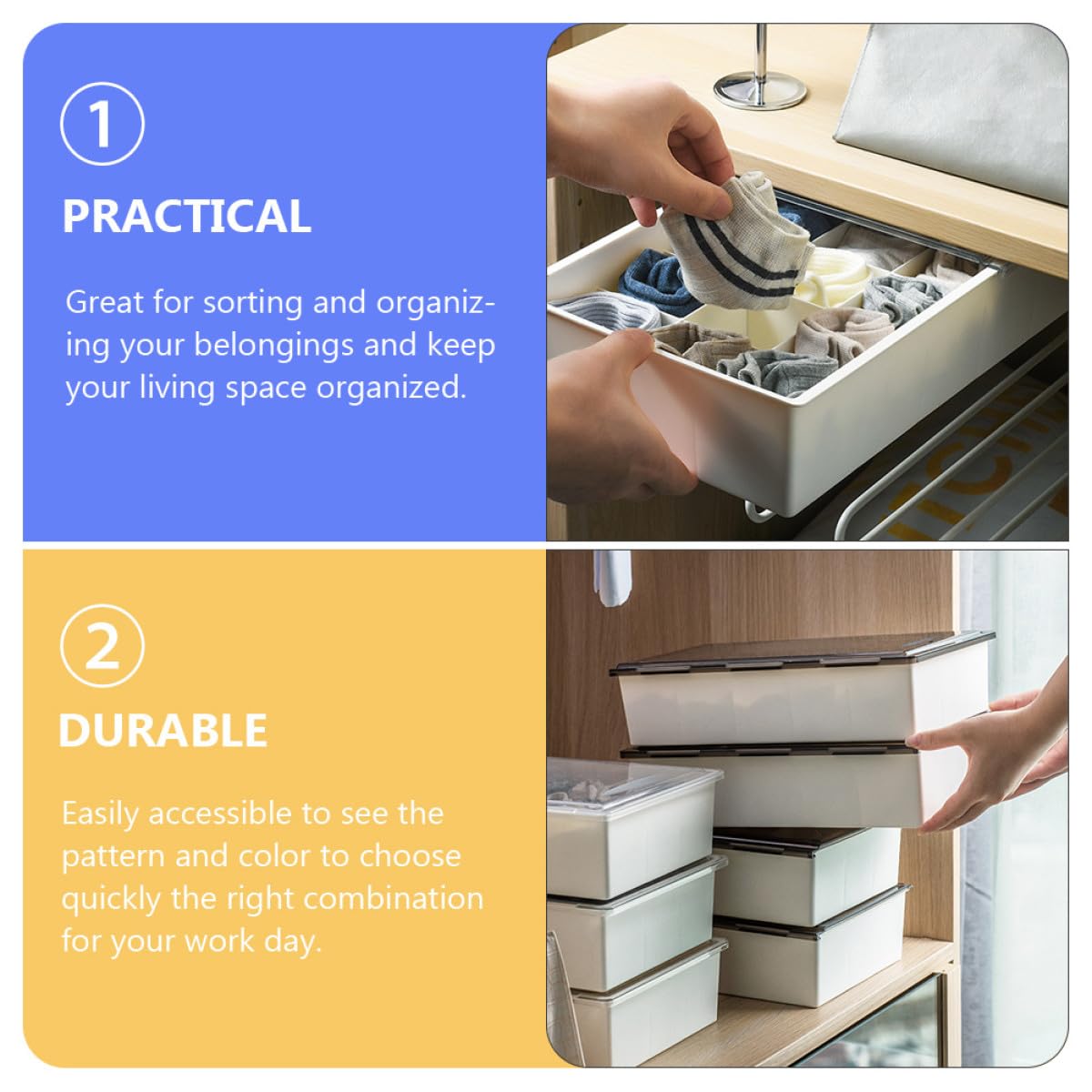 ①

PRACTICAL

Great for sorting and organizing your belongings and keep your living space organized.

②

DURABLE

Easily accessible to see the pattern and color to choose quickly the right combination for your work day.