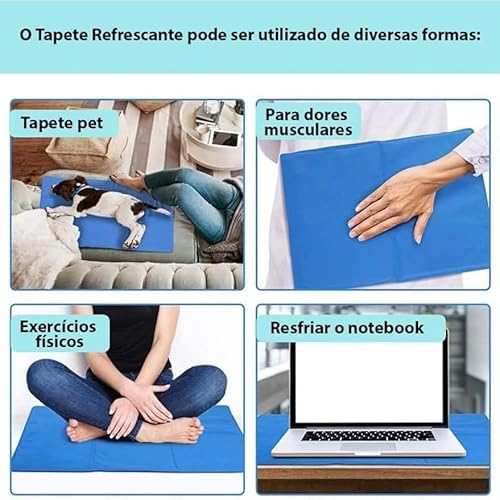 O Tapete Refrescante pode ser utilizado de diversas formas:

Tapete pet

Para dores musculares

Exercícios físicos

Resfriar o notebook