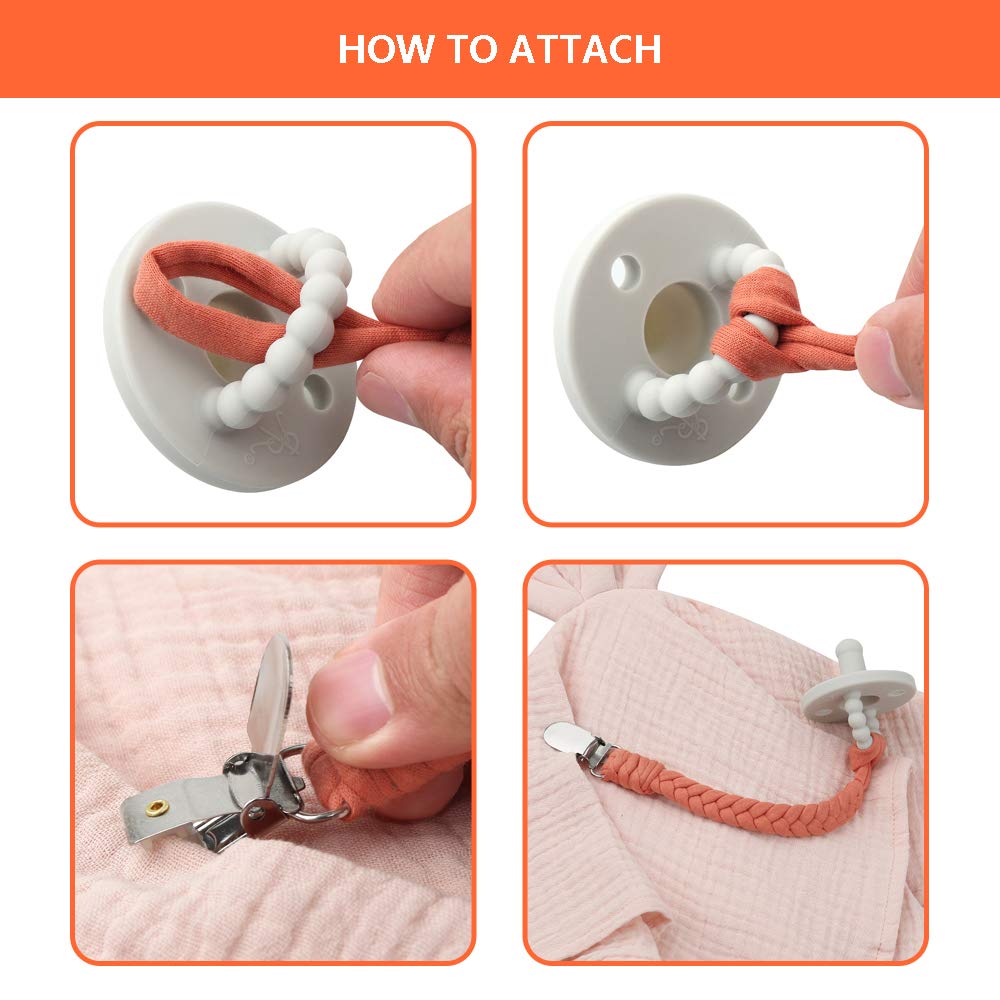 HOW TO ATTACH