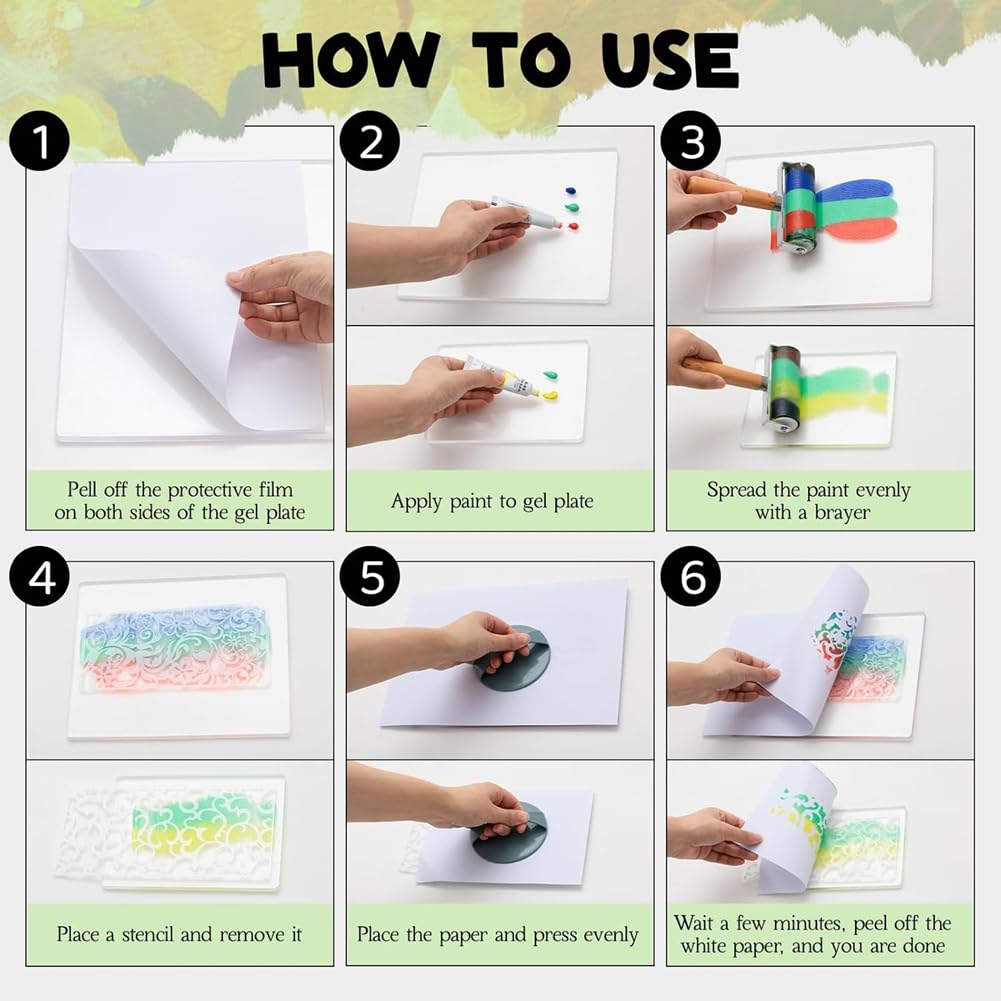 HOW TO USE

1

Pell off the protective film on both sides of the gel plate

2

Apply paint to gel plate

3

Spread the paint evenly with a brayer

4

Place a stencil and remove it

5

Place the paper and press evenly

6

Wait a few minutes, peel off the white paper, and you are done