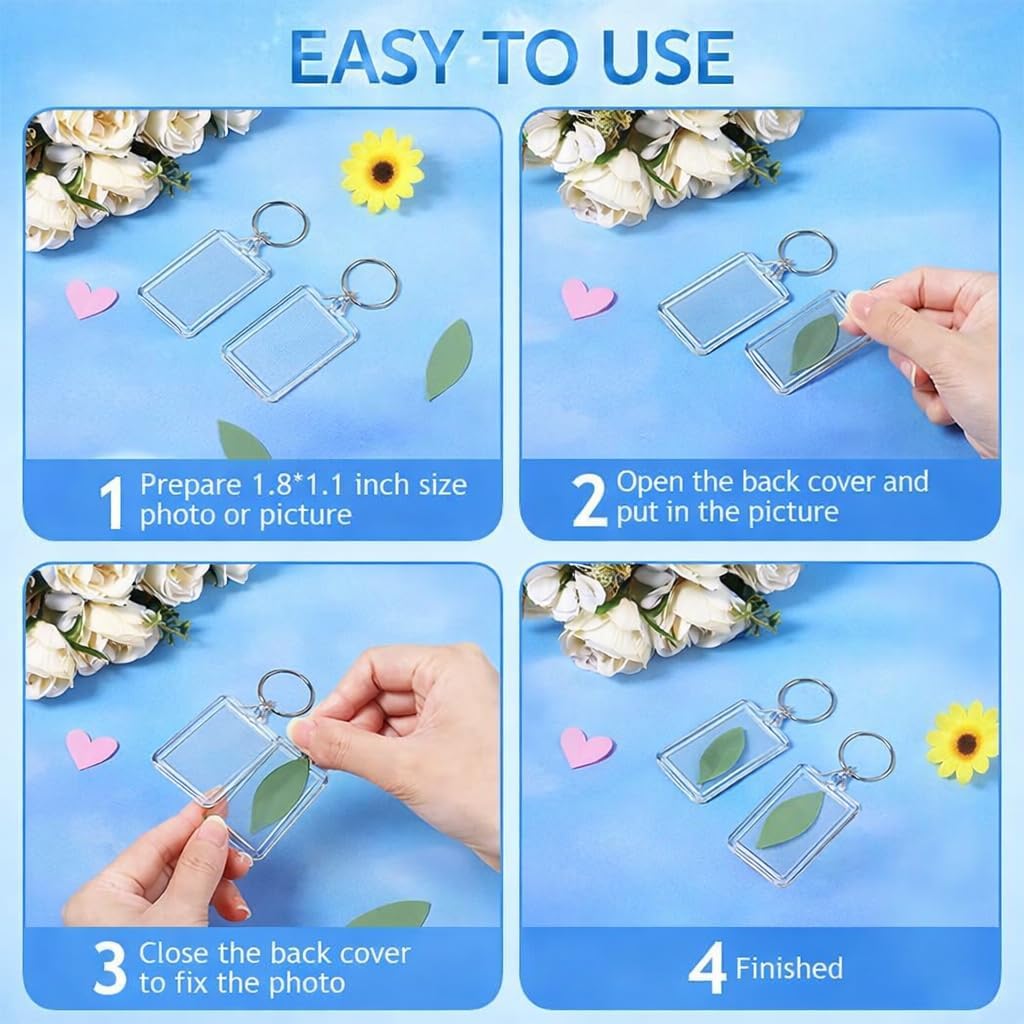 EASY TO USE

1 Prepare 1.8*1.1 inch size photo or picture

2 Open the back cover and put in the picture

3 Close the back cover to fix the photo

4 Finished