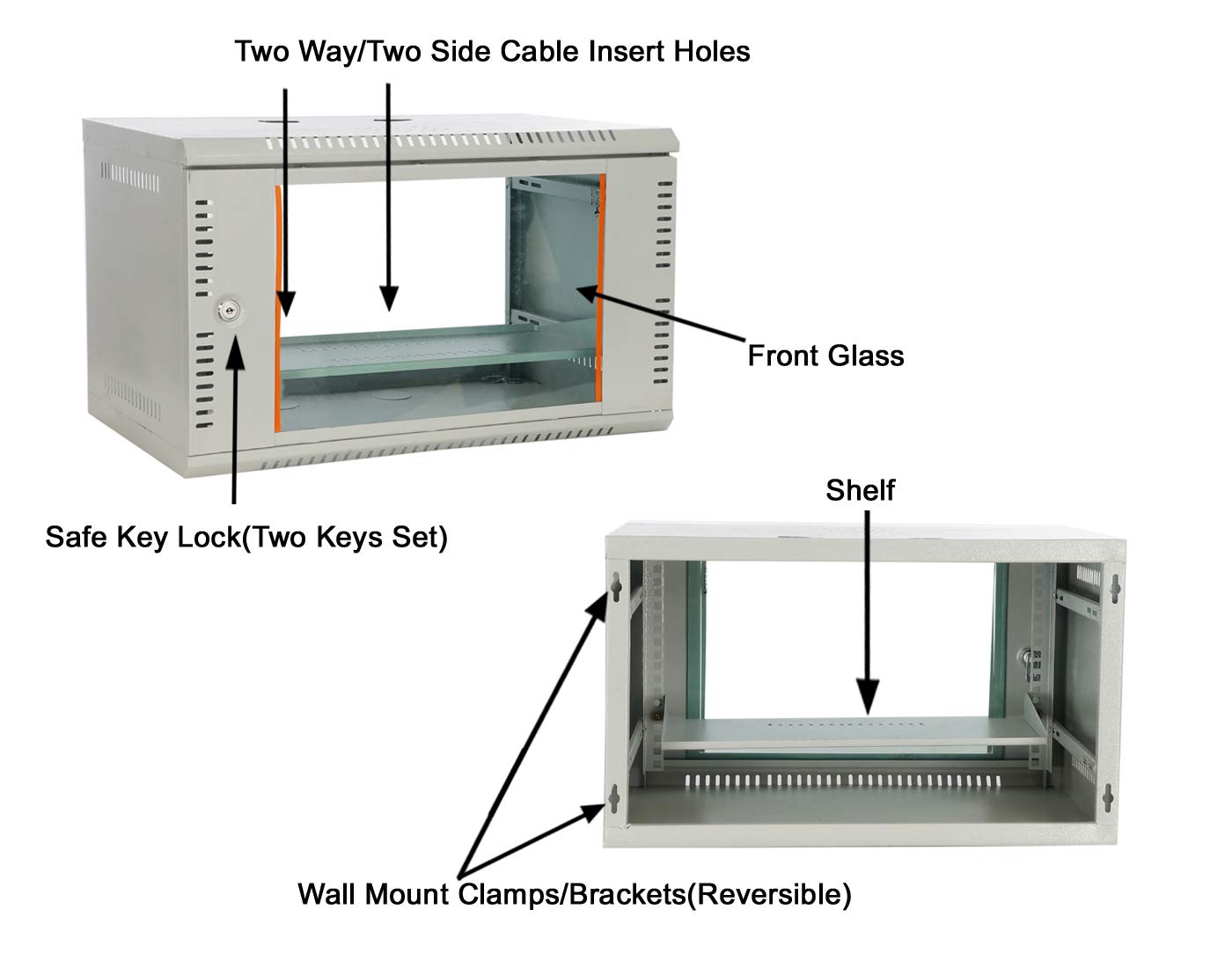 Two Way/Two Side Cable Insert Holes

Front Glass

Safe Key Lock(Two Keys Set)

Shelf

Wall Mount Clamps/Brackets(Reversible)