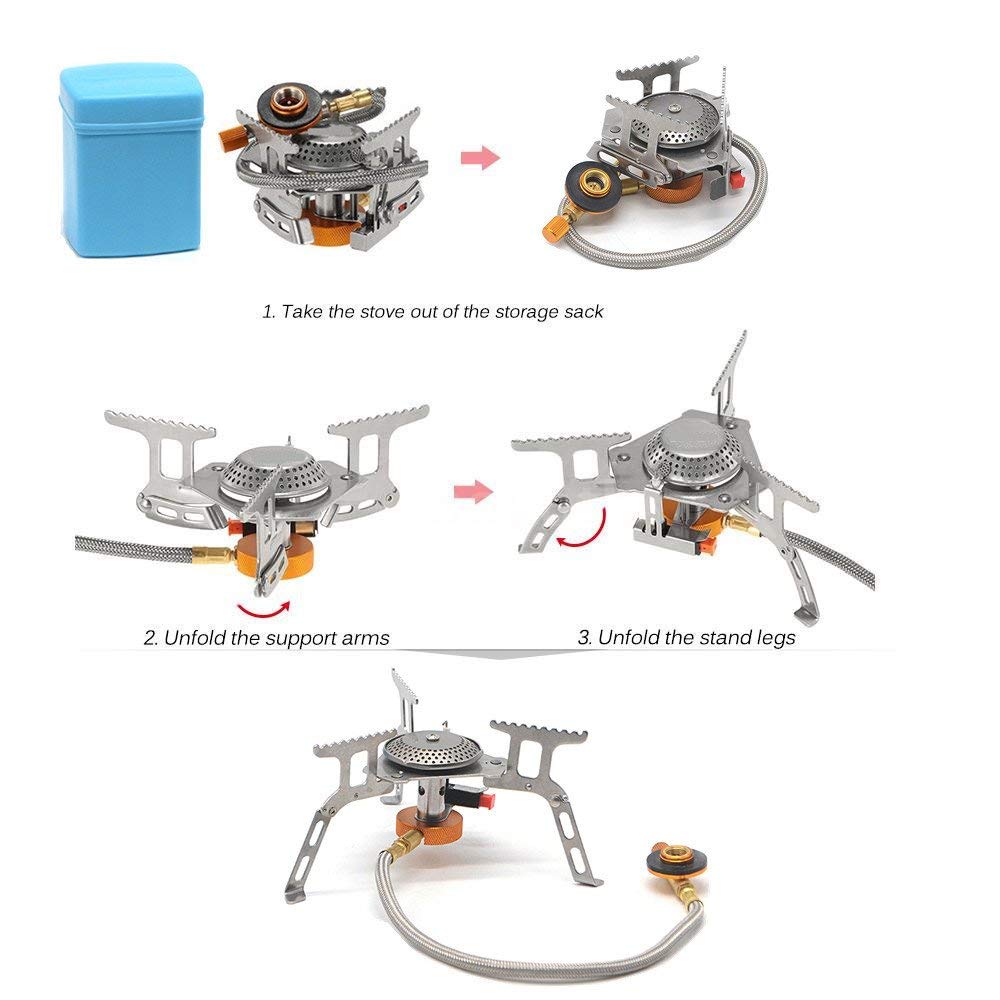 1. Take the stove out of the storage sack

2. Unfold the support arms

3. Unfold the stand legs