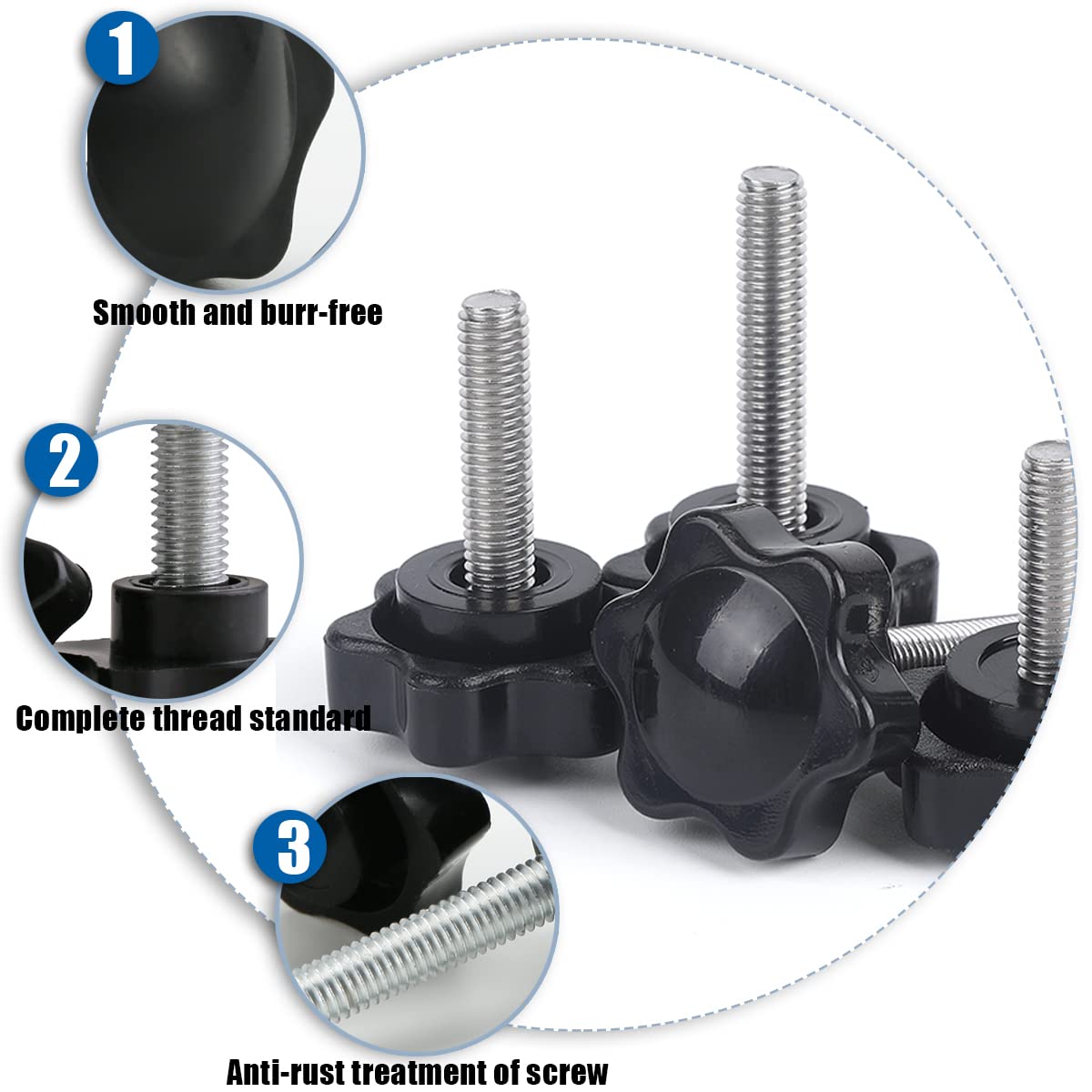 1

Smooth and burr-free

2

Complete thread standard

3

Anti-rust treatment of screw