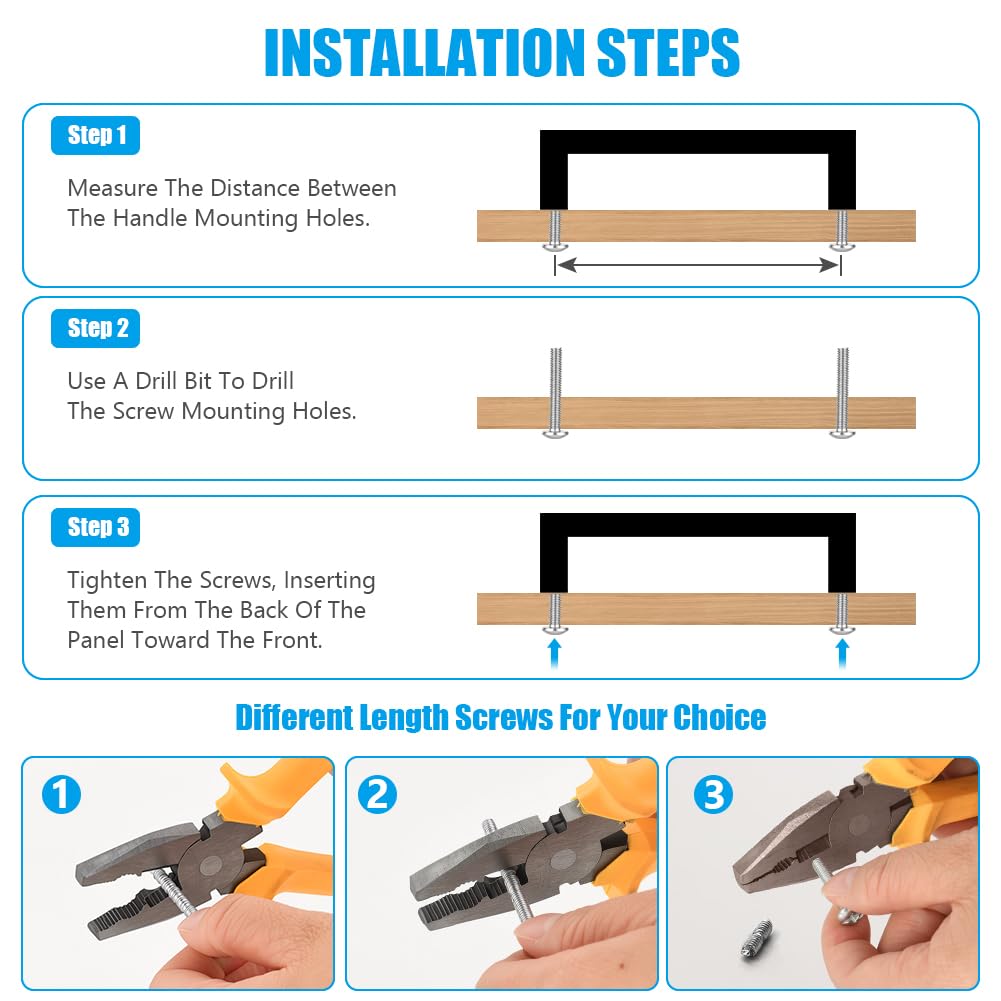 INSTALLATION STEPS

Step 1

Measure The Distance Between The Handle Mounting Holes.

Step 2

Use A Drill Bit To Drill The Screw Mounting Holes.

Step 3

Tighten The Screws, Inserting Them From The Back Of The Panel Toward The Front.

Different Length Screws For Your Choice

1

2

3