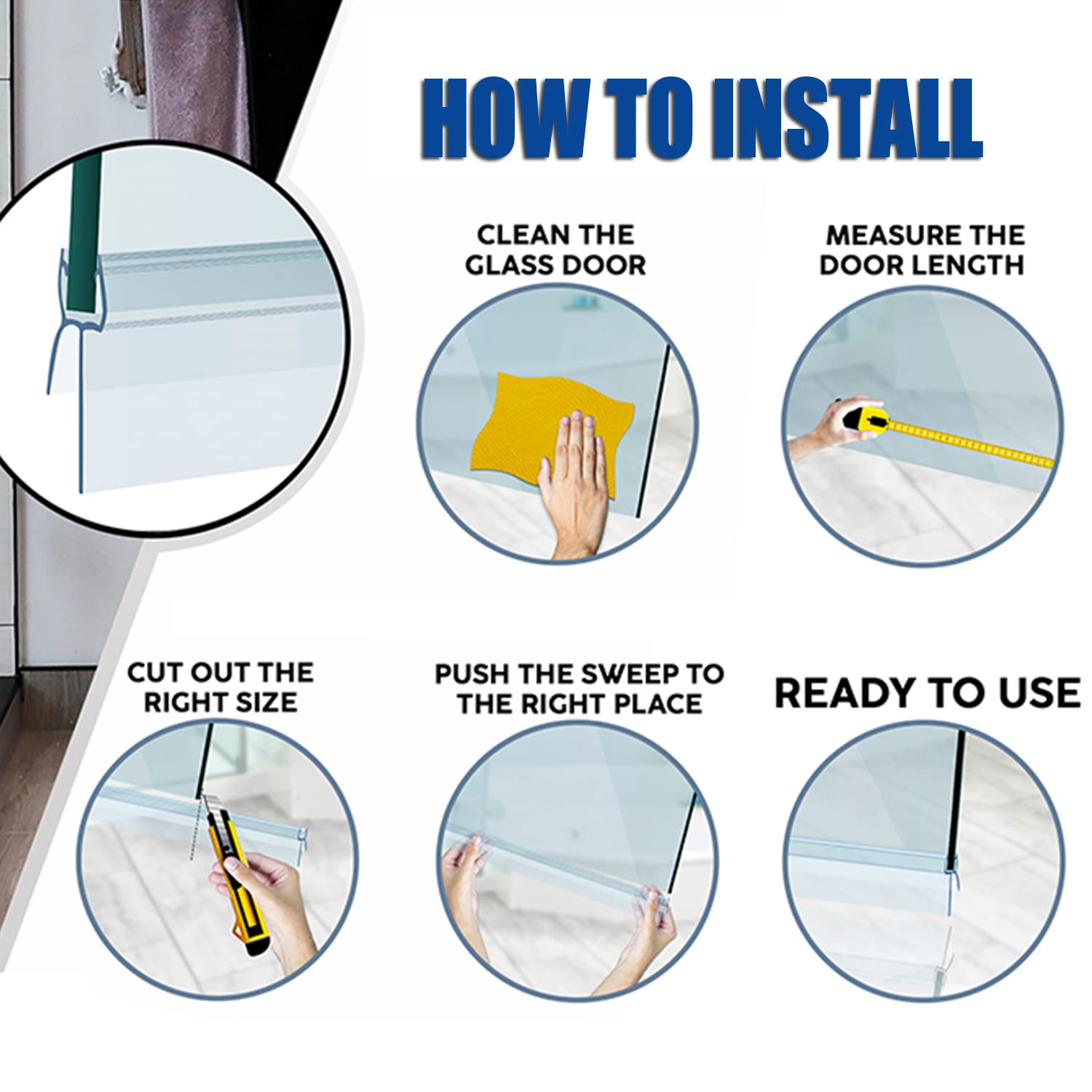 HOW TO INSTALL

CLEAN THE GLASS DOOR

MEASURE THE DOOR LENGTH

CUT OUT THE RIGHT SIZE

PUSH THE SWEEP TO THE RIGHT PLACE

READY TO USE