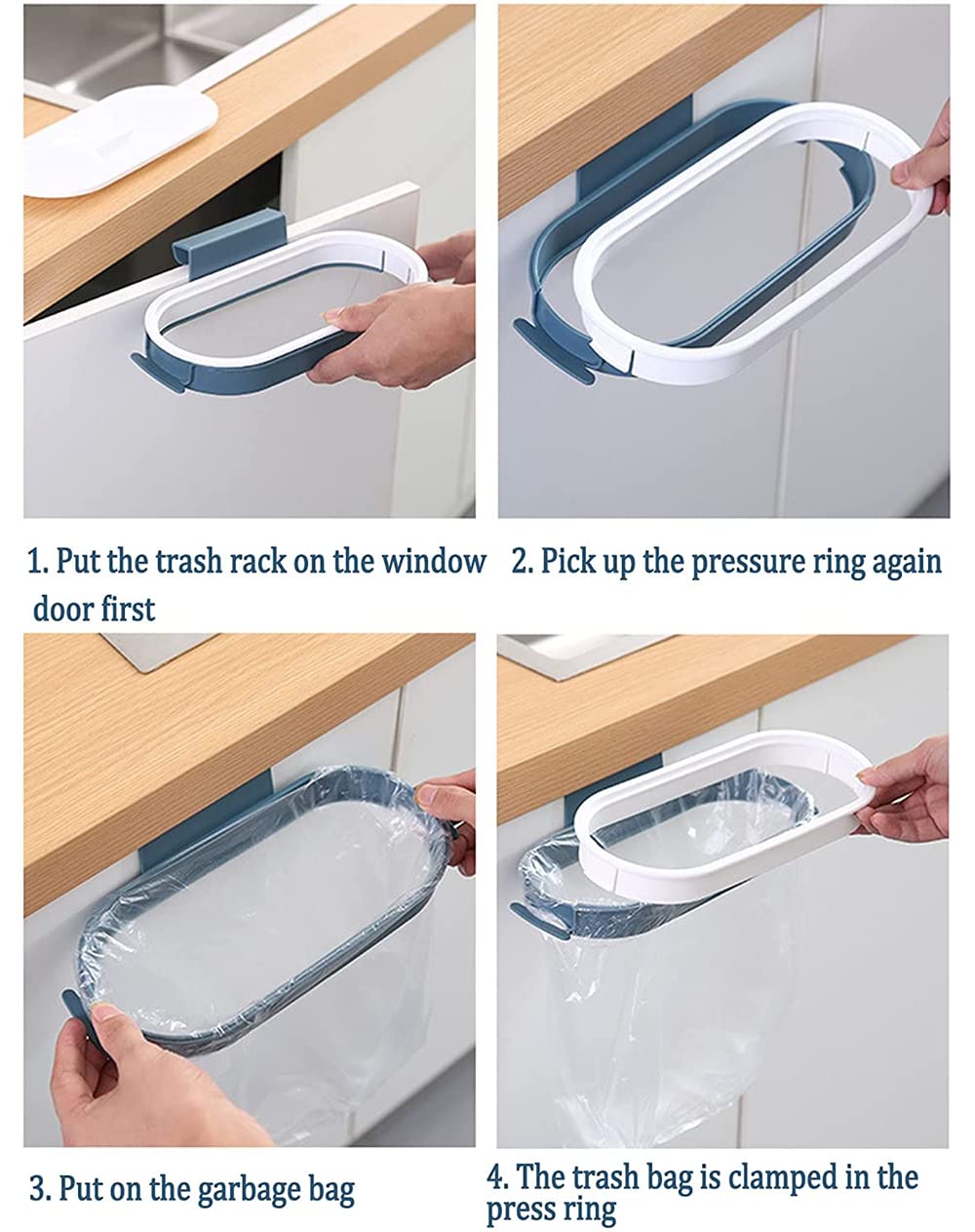 1. Put the trash rack on the window door first

2. Pick up the pressure ring again

3. Put on the garbage bag

4. The trash bag is clamped in the press ring