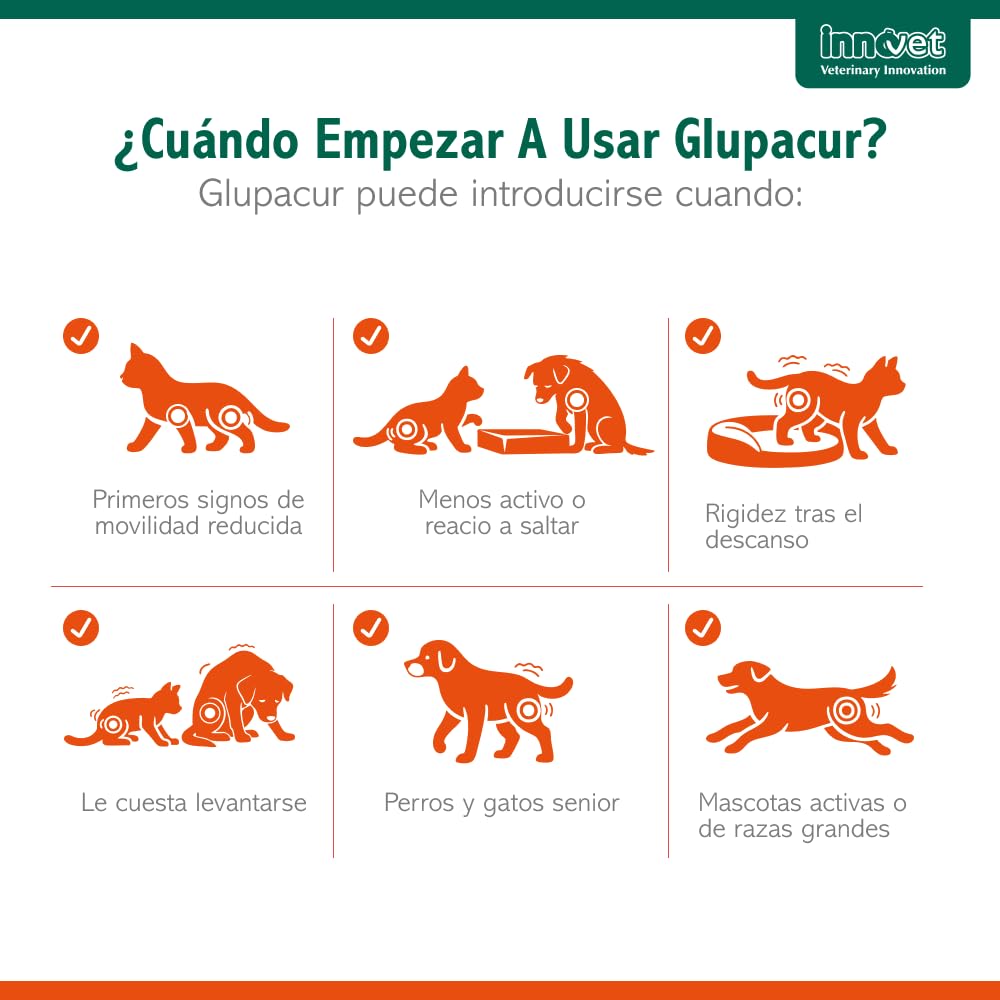 innovet
Veterinary Innovation

¿Cuándo Empezar A Usar Glupacur?
Glupacur puede introducirse cuando:

Primeros signos de movilidad reducida

Menos activo o reacio a saltar

Rigidez tras el descanso

Le cuesta levantarse

Perros y gatos senior

Mascotas activas o de razas grandes