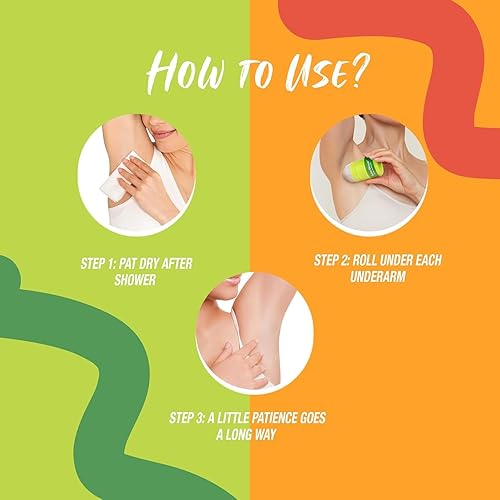 HOW TO USE?

STEP 1: PAT DRY AFTER SHOWER

STEP 2: ROLL UNDER EACH UNDERARM

STEP 3: A LITTLE PATIENCE GOES A LONG WAY