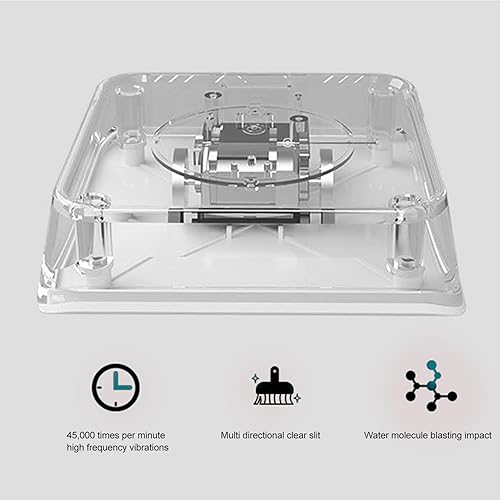 45,000 times per minute high frequency vibrations

Multi directional clear slit

Water molecule blasting impact