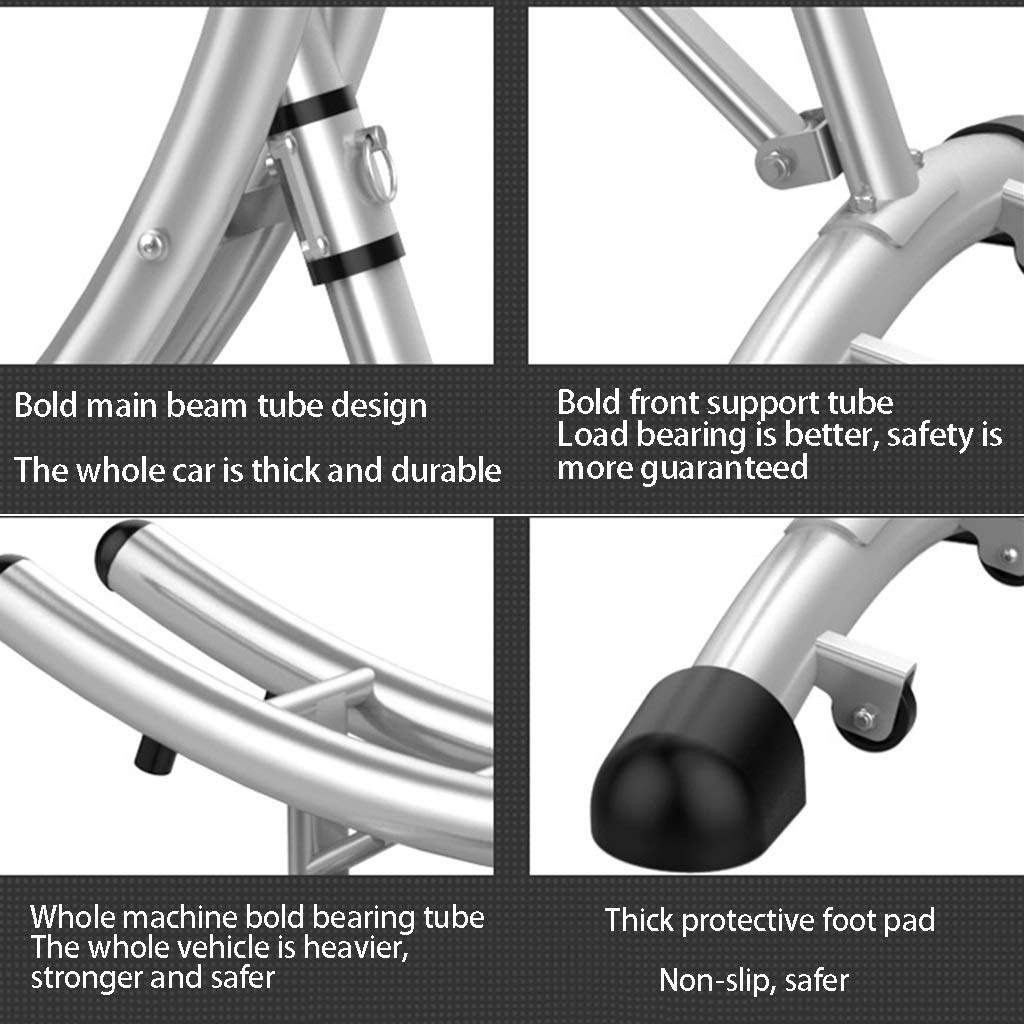 Bold main beam tube design

The whole car is thick and durable

Bold front support tube
Load bearing is better, safety is more guaranteed

Whole machine bold bearing tube
The whole vehicle is heavier, stronger and safer

Thick protective foot pad

Non-slip, safer