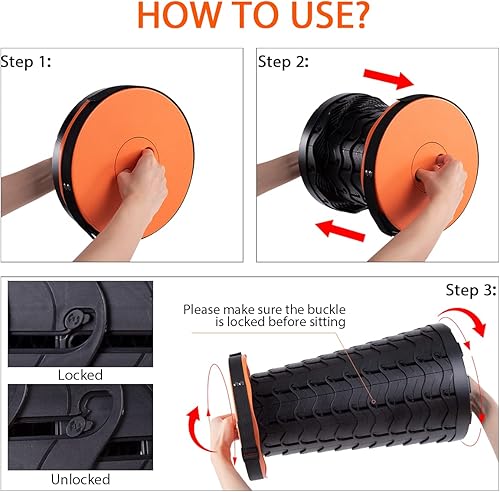 HOW TO USE?

Step 1:

Step 2:

Locked

Unlocked

Step 3:

Please make sure the buckle is locked before sitting