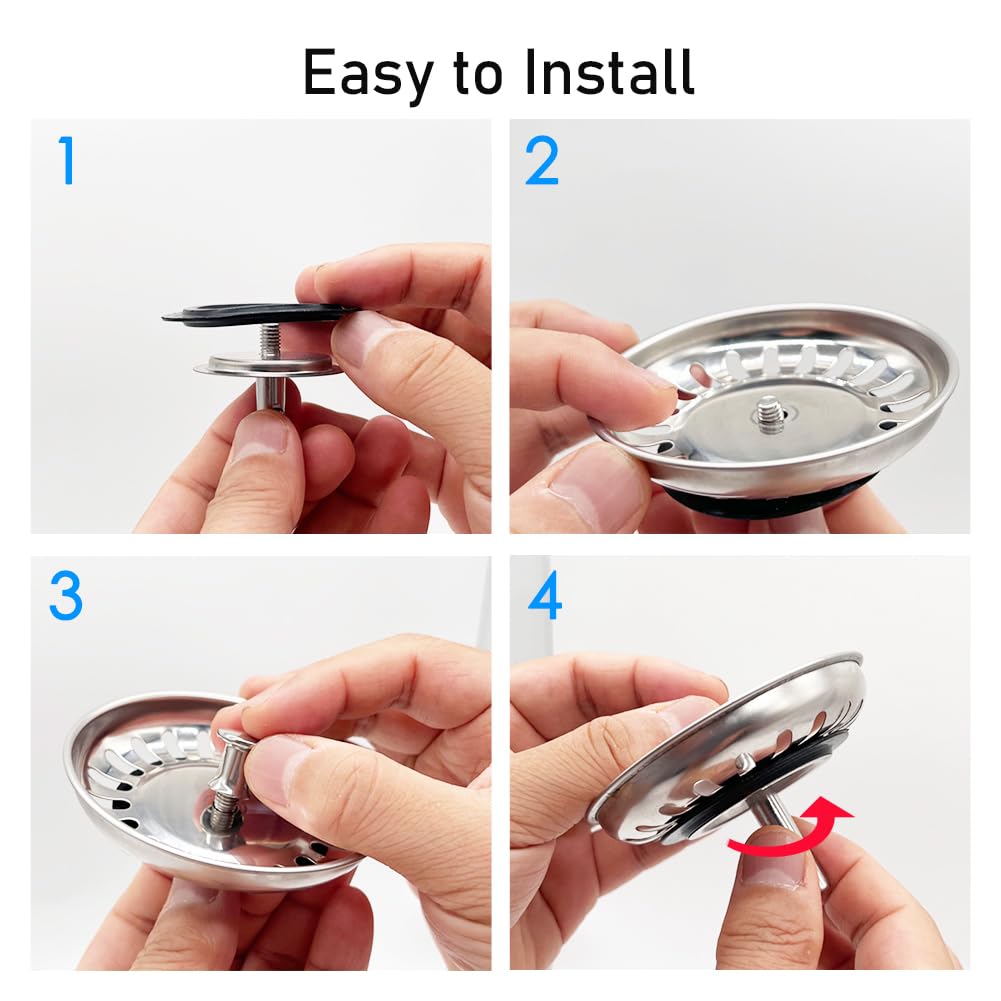 Easy to Install

1

2

3

4