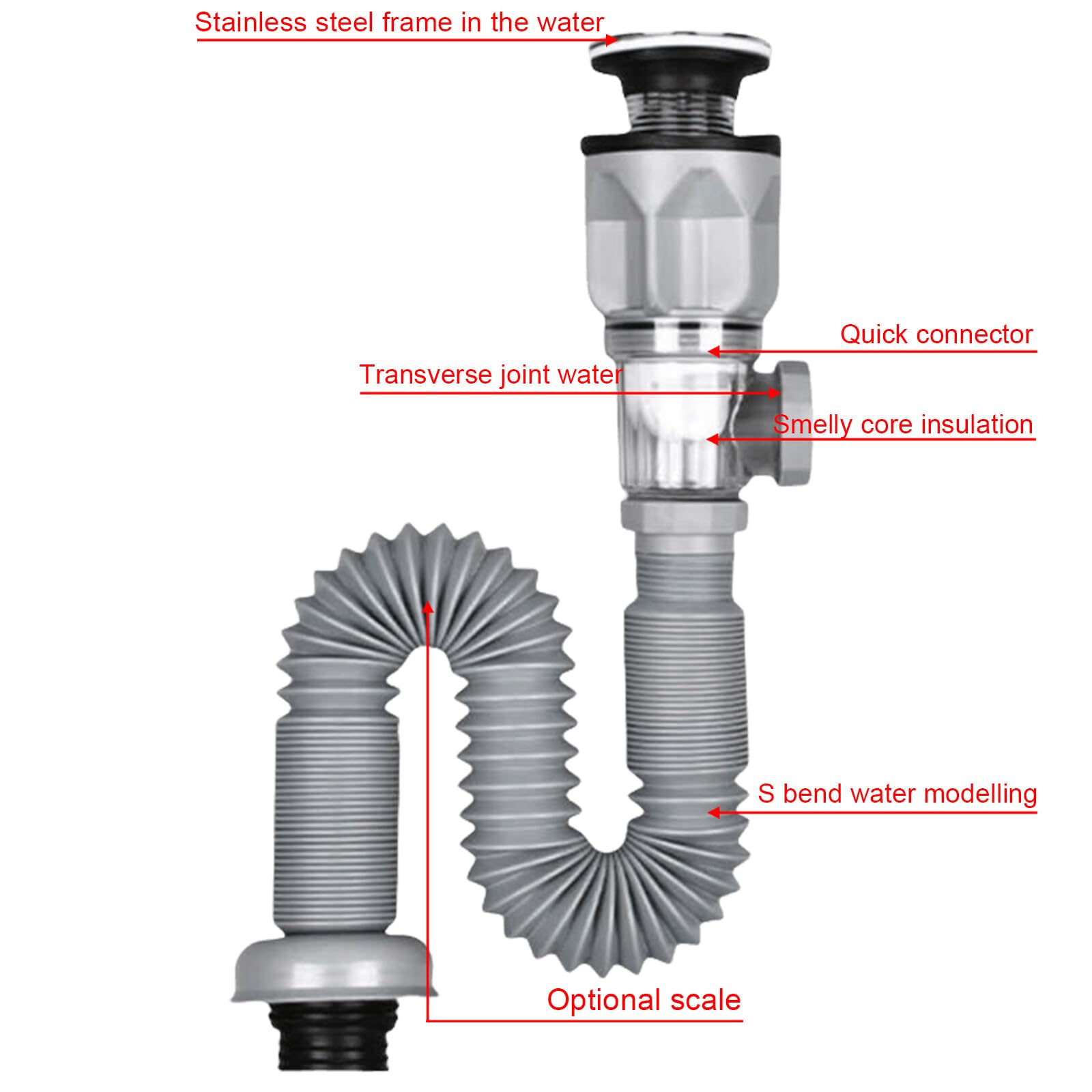 Stainless steel frame in the water

Quick connector

Transverse joint water

Smelly core insulation

S bend water modelling

Optional scale