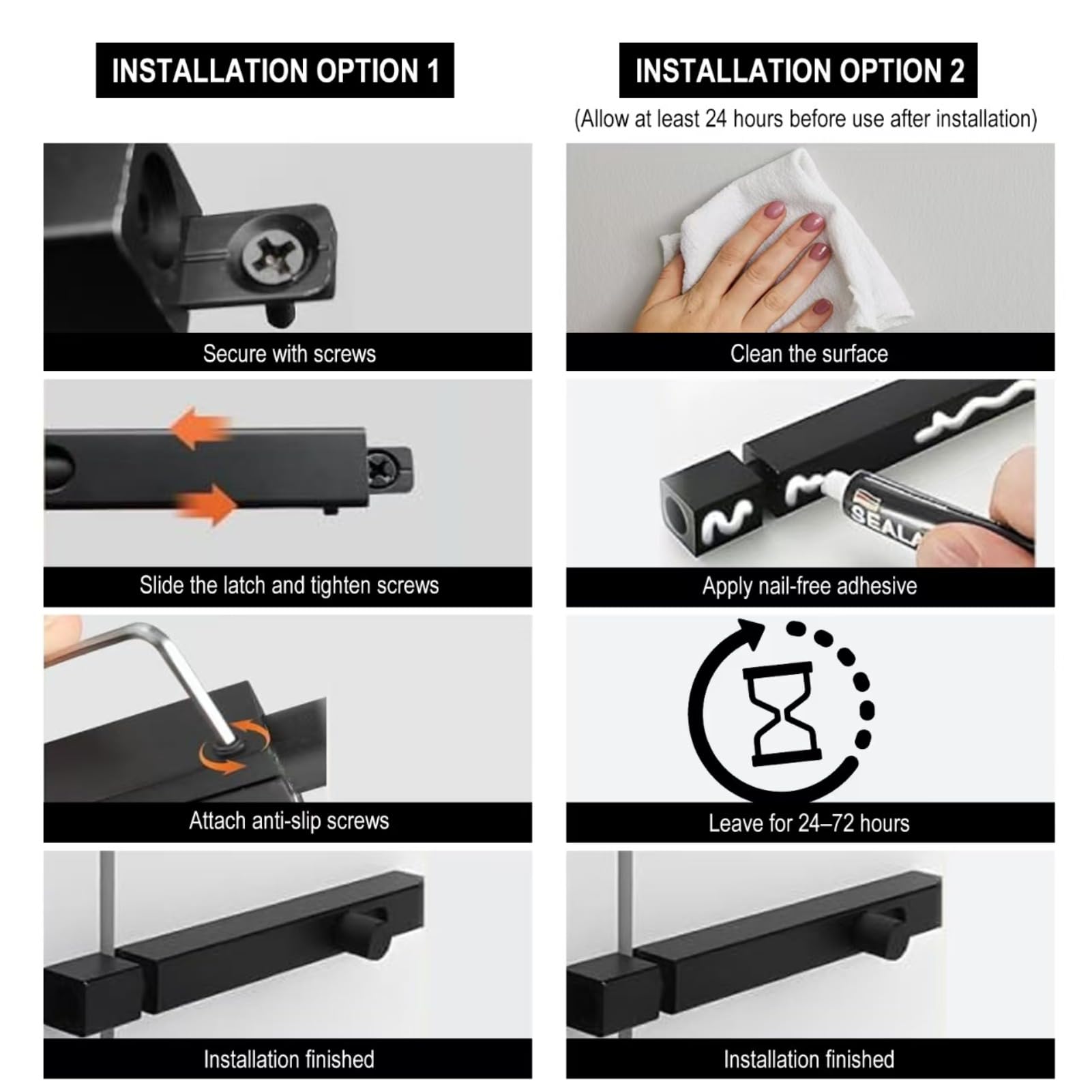 INSTALLATION OPTION 1

Secure with screws

Slide the latch and tighten screws

Attach anti-slip screws

Installation finished

INSTALLATION OPTION 2

(Allow at least 24 hours before use after installation)

Clean the surface

SEALA

Apply nail-free adhesive

Leave for 24–72 hours

Installation finished