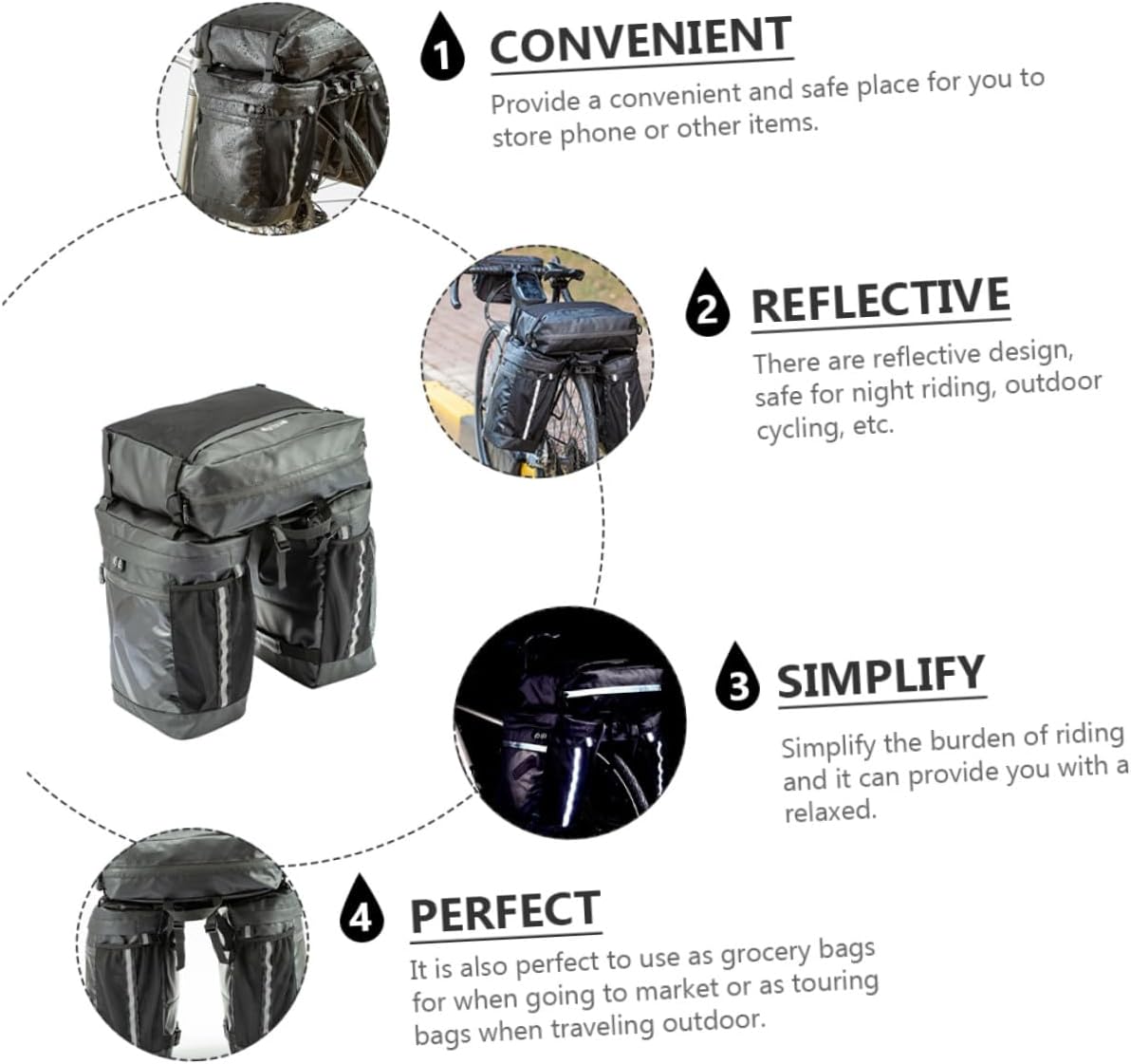 1 CONVENIENT

Provide a convenient and safe place for you to store phone or other items.

2 REFLECTIVE

There are reflective design, safe for night riding, outdoor cycling, etc.

3 SIMPLIFY

Simplify the burden of riding and it can provide you with a relaxed.

4 PERFECT

It is also perfect to use as grocery bags for when going to market or as touring bags when traveling outdoor.