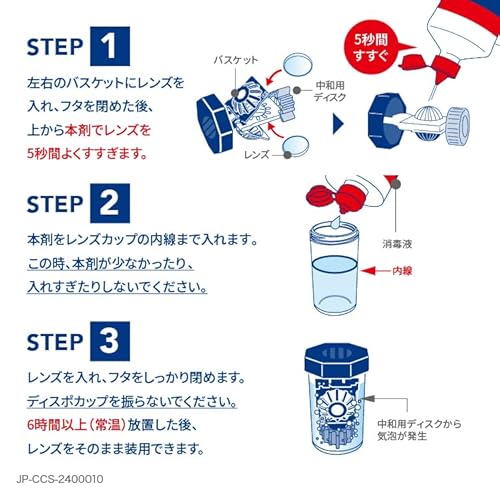 STEP 1

左右のバスケットにレンズを入れ、フタを閉めた後、上から本剤でレンズを5秒間よくすすぎます。

バスケット

中和用ディスク

レンズ

5秒間すすぐ

STEP 2

本剤をレンズカップの内線まで入れます。この時、本剤が少なかったり、入れすぎたりしないでください。

消毒液

内線

STEP 3

レンズを入れ、フタをしっかり閉めます。ディスポカップを振らないでください。6時間以上（常温）放置した後、レンズをそのまま装用できます。

中和用ディスクから気泡が発生

JP-CCS-2400010