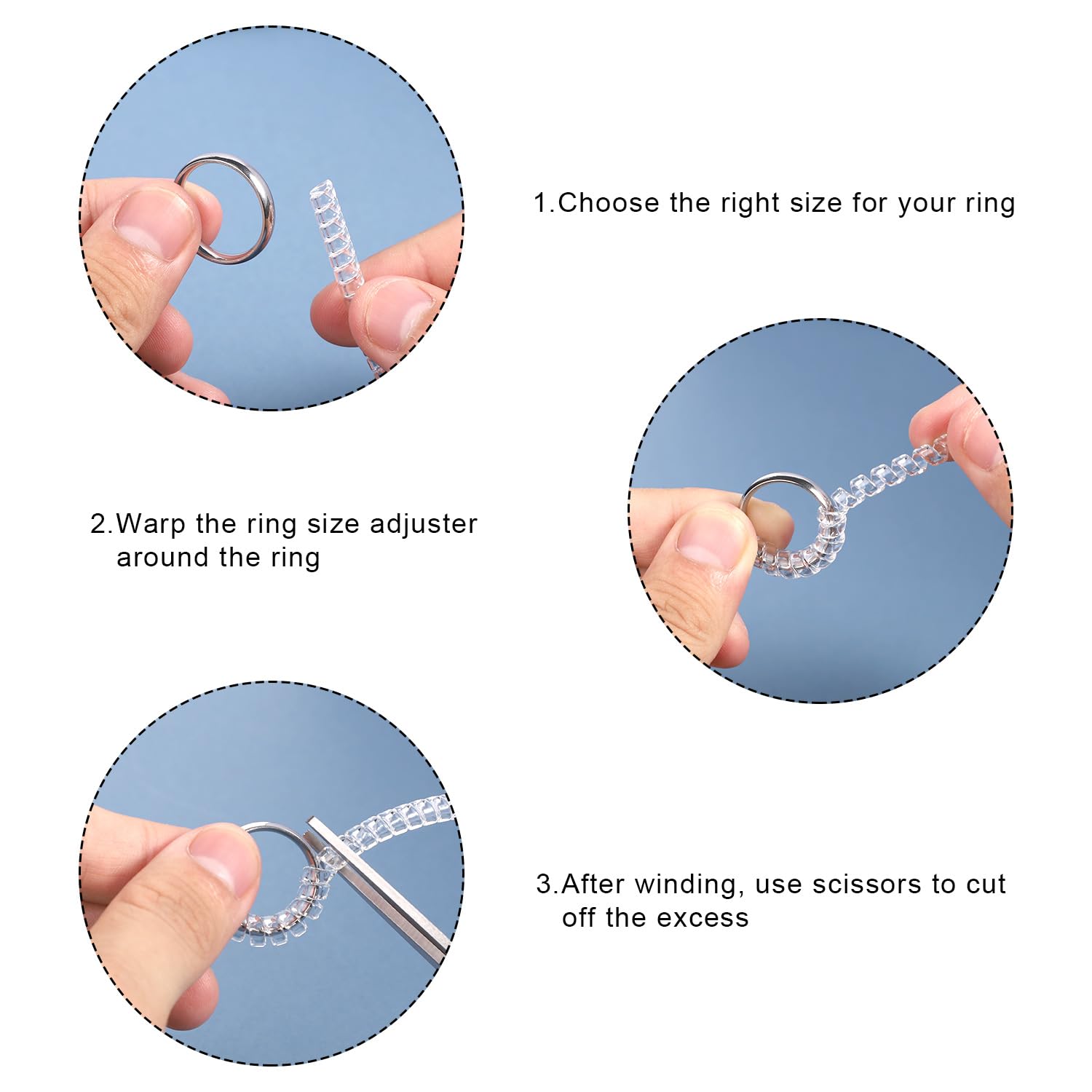 1.Choose the right size for your ring

2.Warp the ring size adjuster around the ring

3.After winding, use scissors to cut off the excess