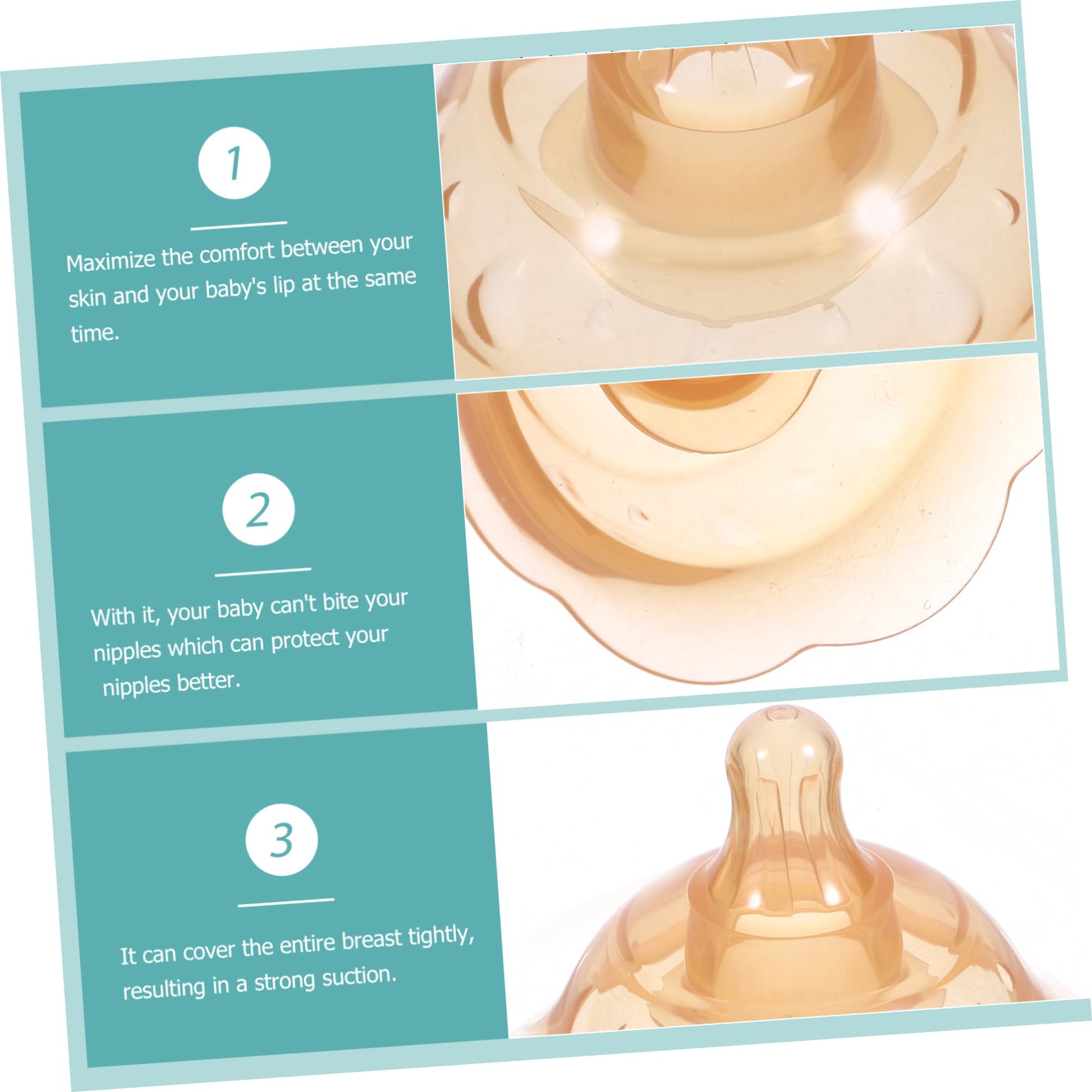 1

Maximize the comfort between your skin and your baby's lip at the same time.

2

With it, your baby can't bite your nipples which can protect your nipples better.

3

It can cover the entire breast tightly, resulting in a strong suction.