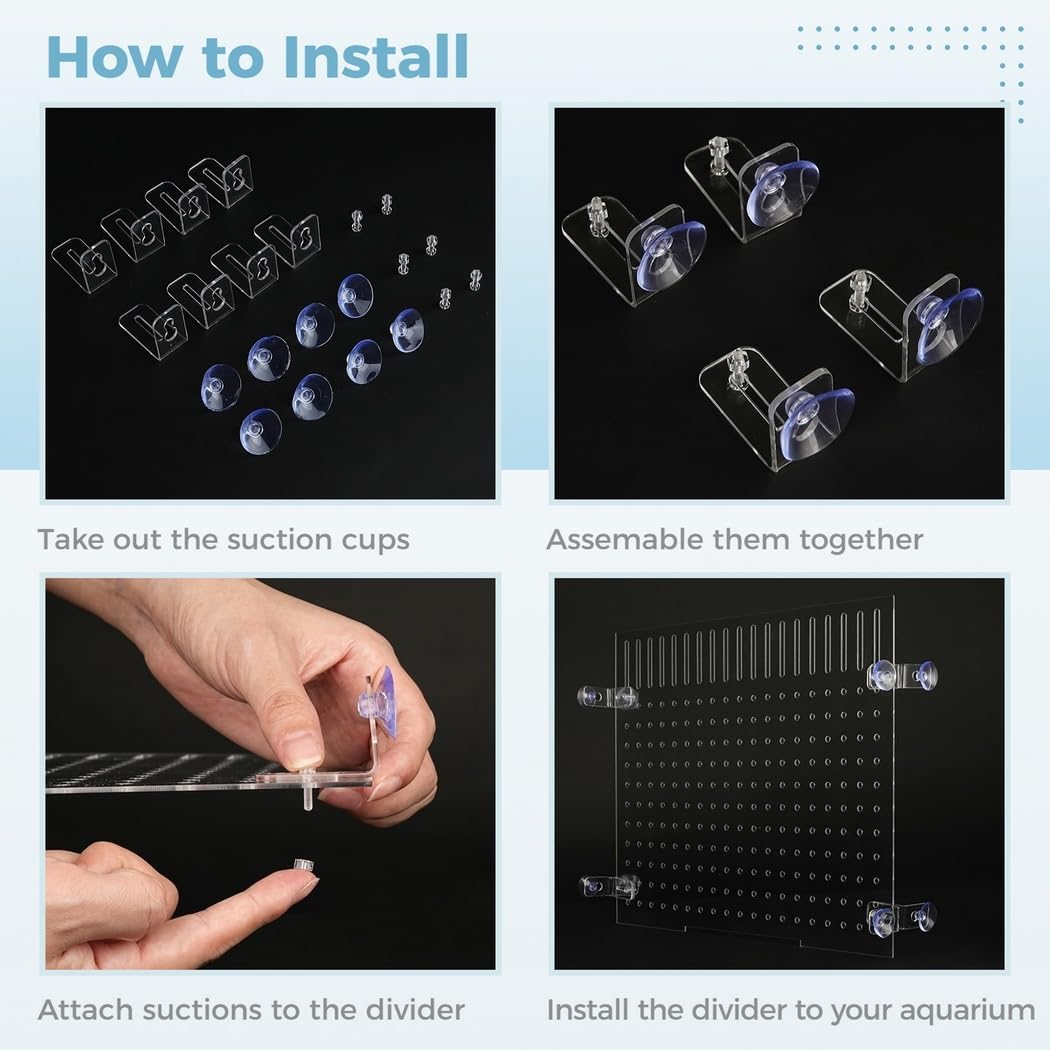 How to Install

Take out the suction cups

Assemable them together

Attach suctions to the divider

Install the divider to your aquarium