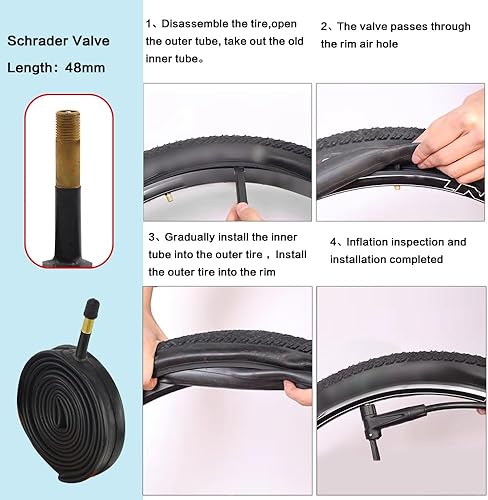 Schrader Valve

Length：48mm

1、Disassemble the tire,open the outer tube, take out the old inner tube。

2、The valve passes through the rim air hole

3、Gradually install the inner tube into the outer tire，Install the outer tire into the rim

4、Inflation inspection and installation completed