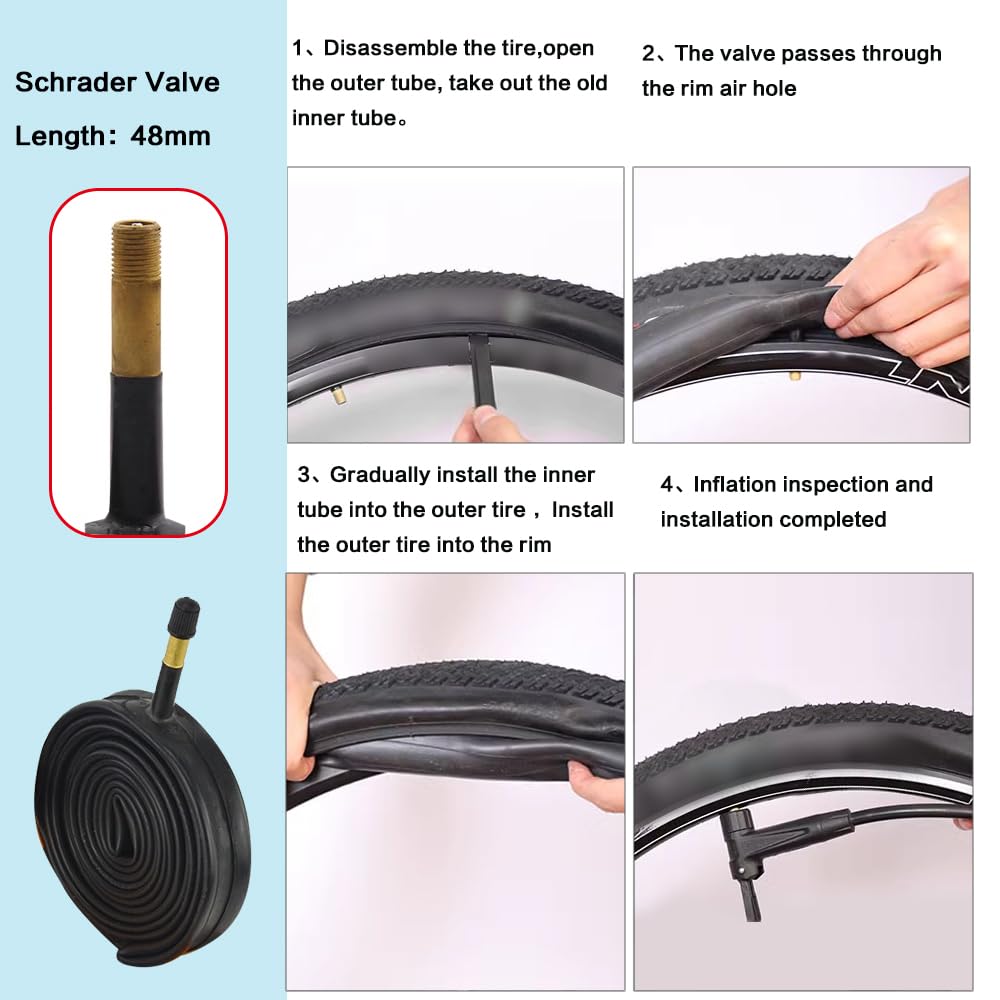 Schrader Valve

Length：48mm

1、Disassemble the tire,open the outer tube, take out the old inner tube。

2、The valve passes through the rim air hole

3、Gradually install the inner tube into the outer tire，Install the outer tire into the rim

4、Inflation inspection and installation completed