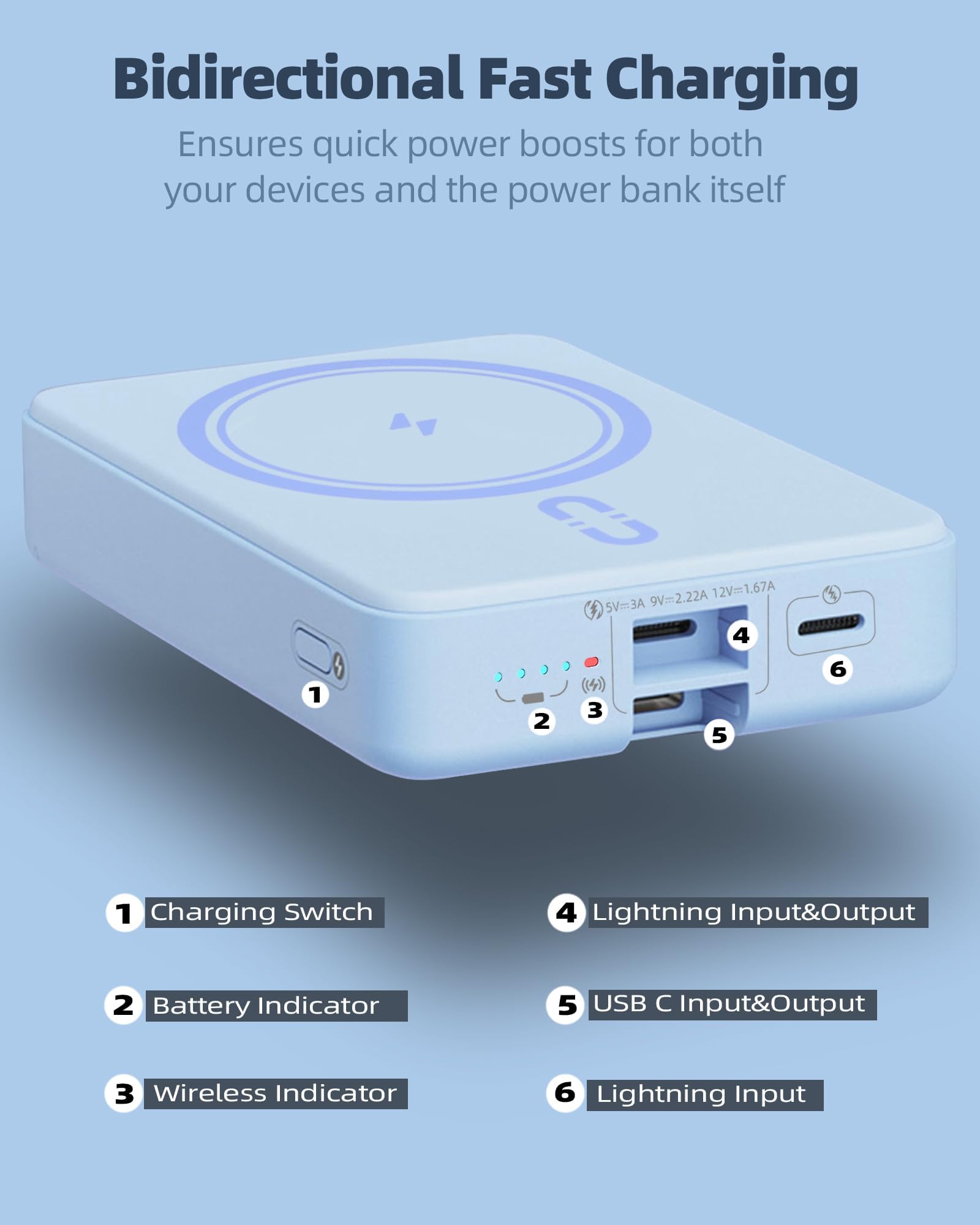 Bidirectional Fast Charging

Ensures quick power boosts for both your devices and the power bank itself

5V⎓3A 9V⎓2.22A 12V⎓1.67A

4

6

1

2

3

5

1 Charging Switch

2 Battery Indicator

3 Wireless Indicator

4 Lightning Input&Output

5 USB C Input&Output

6 Lightning Input